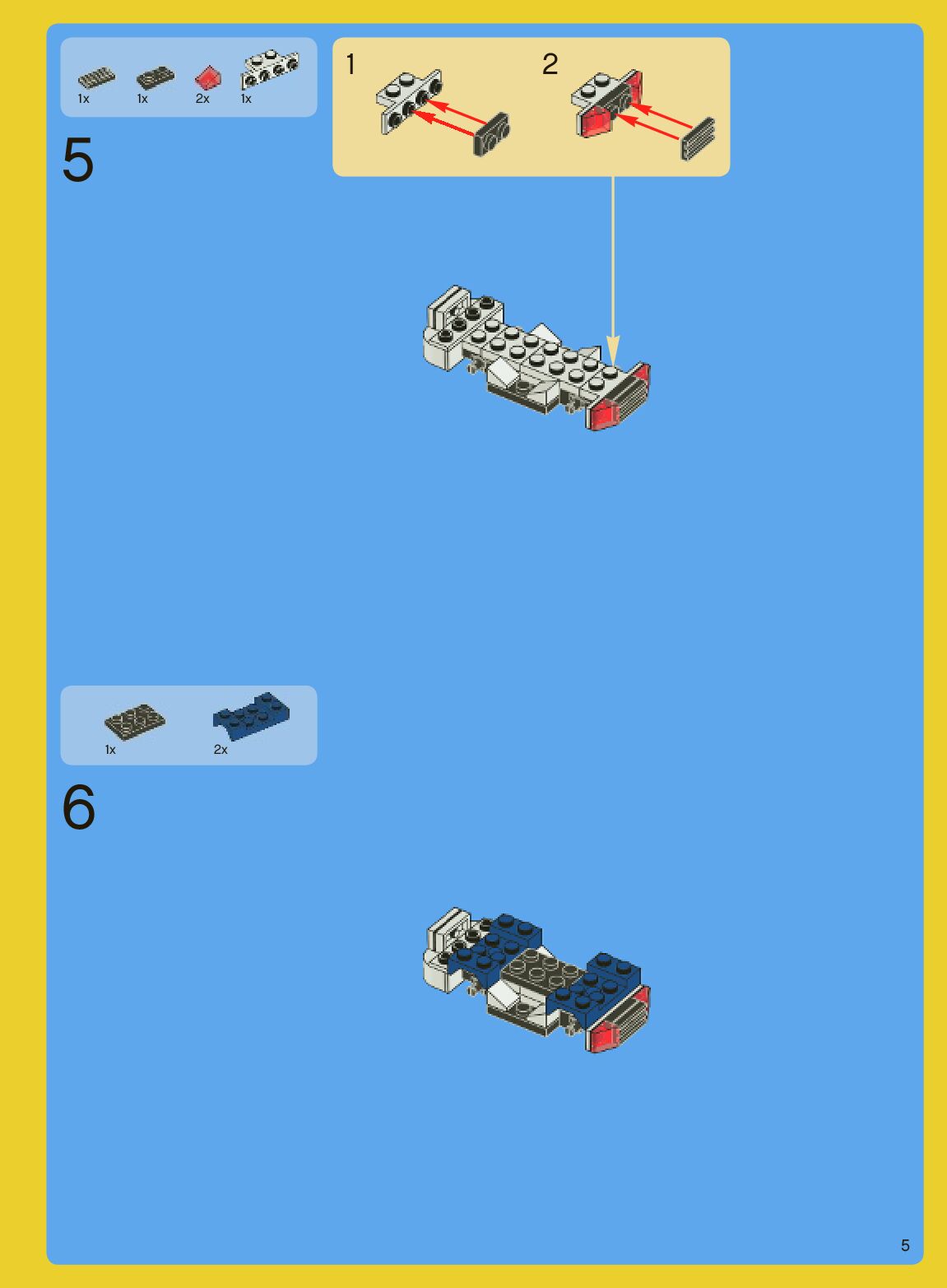 1x 1x 2x 1x

5

1

2

1x 2x

6

5