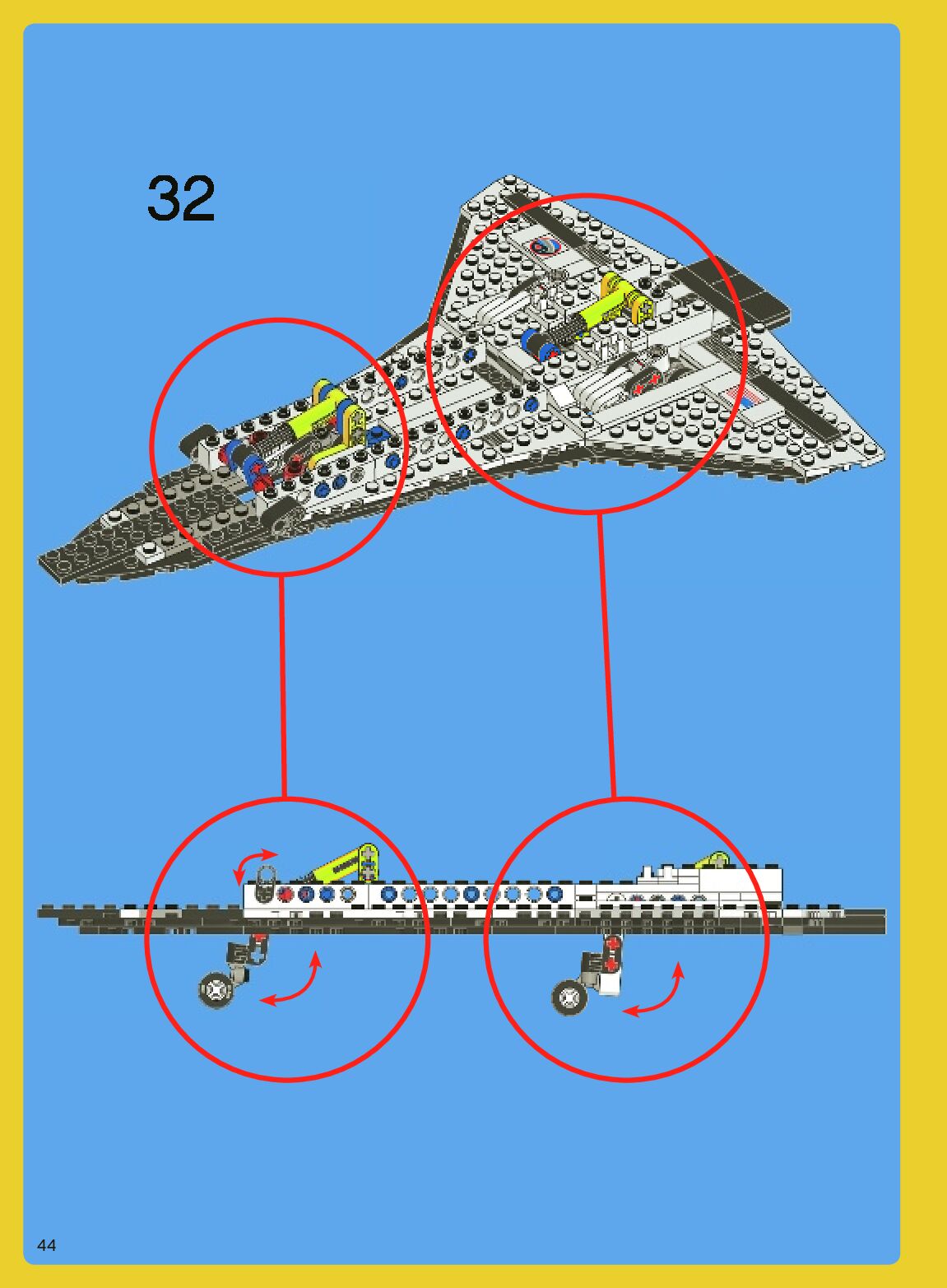 32

44