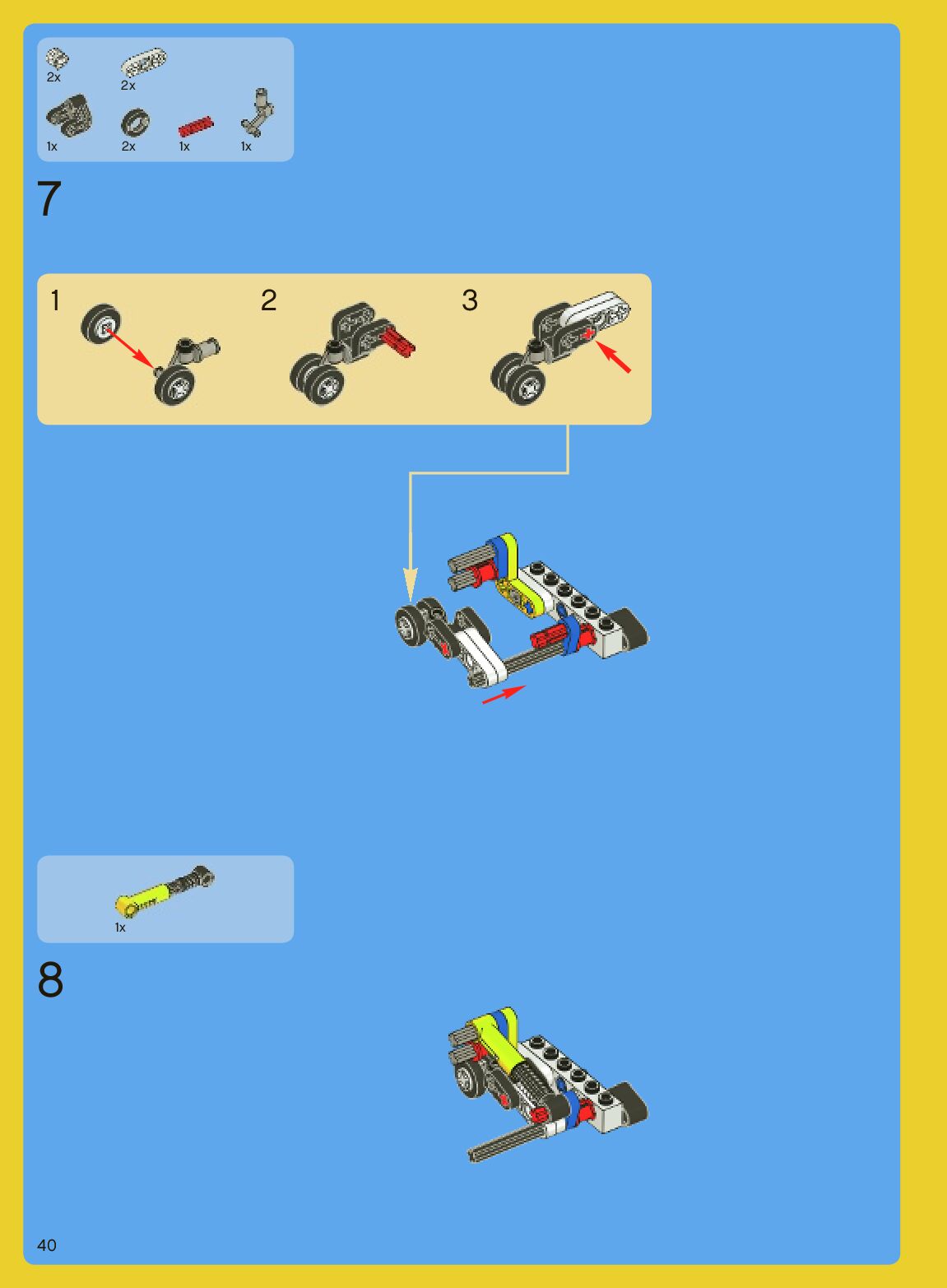 2x
2x
1x
2x
1x
1x

7

1
2
3

1x

8

40