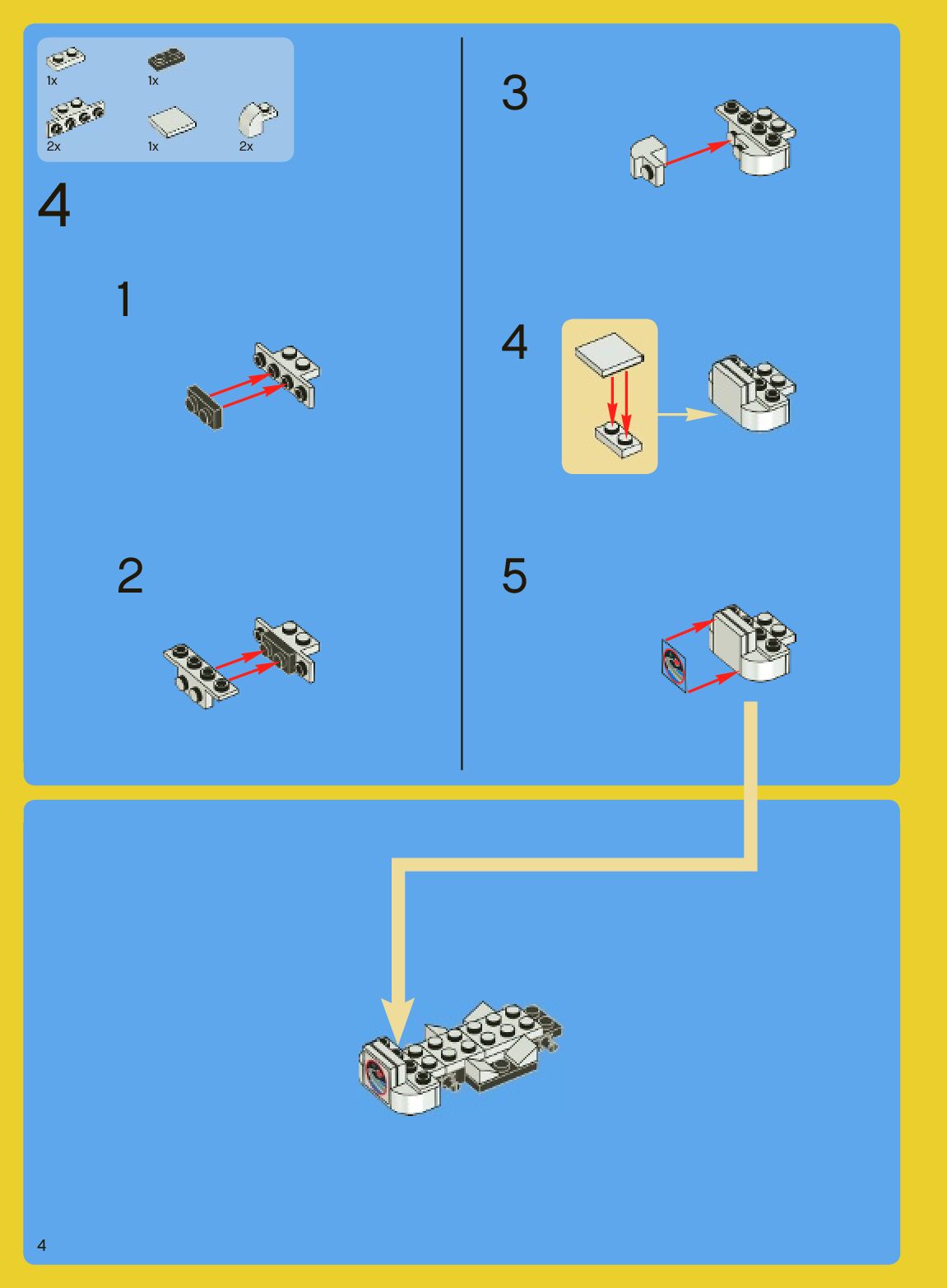 1x
1x
2x
1x
2x

4

1

2

3

4

5

4