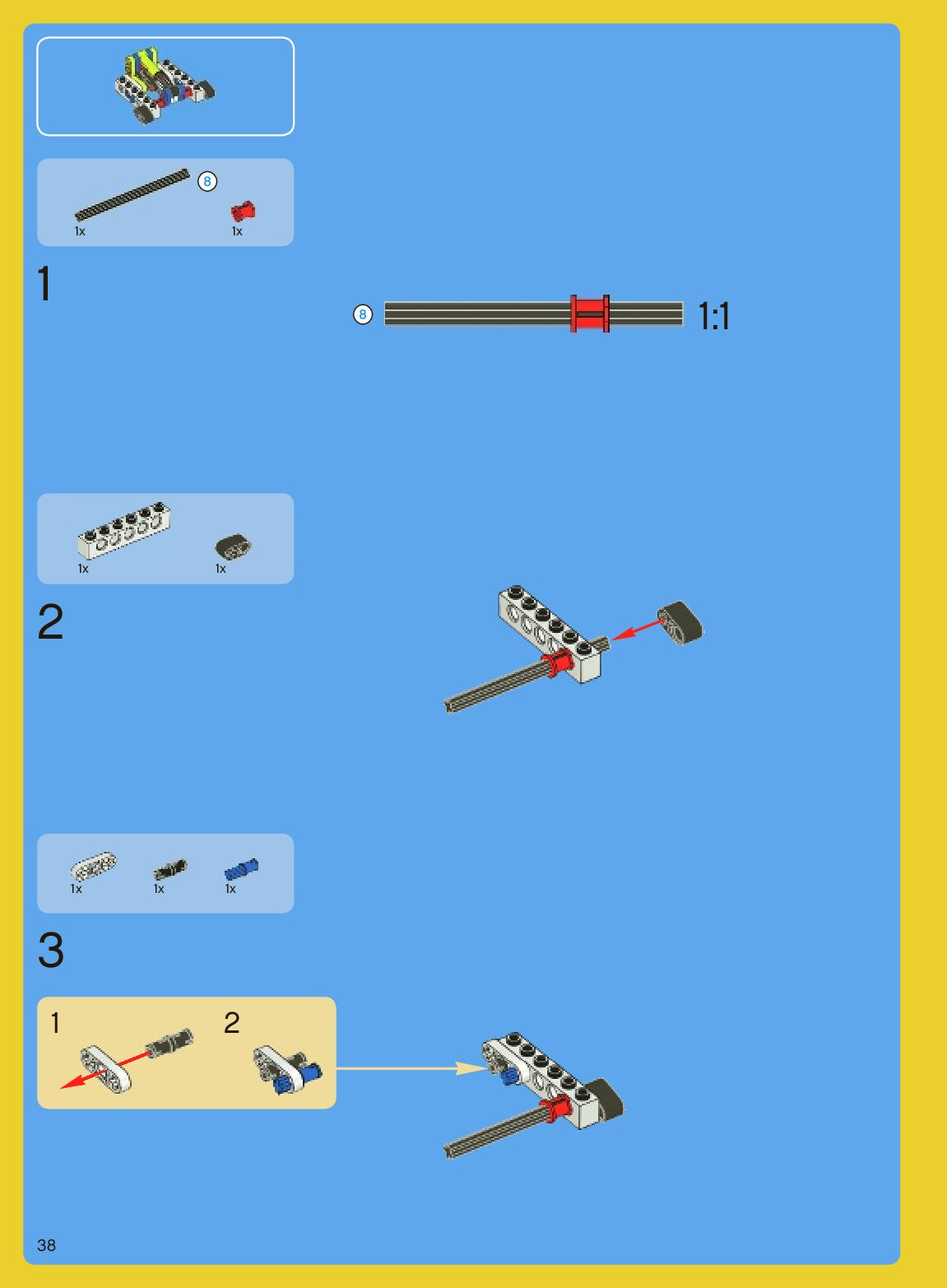 8
1x
1x

1

8
1:1

1x
1x

2

1x
1x
1x

3

1
2

38