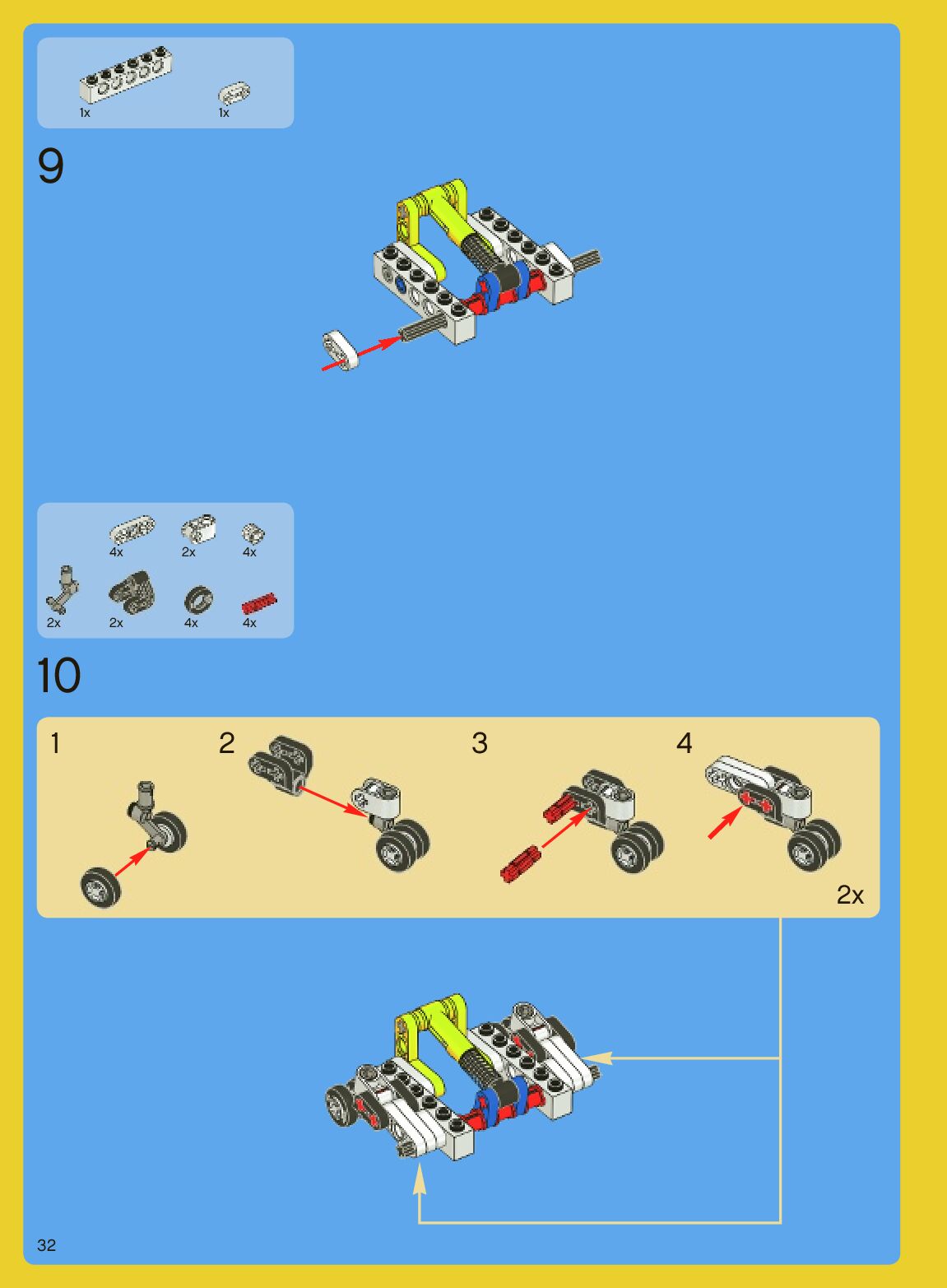 1x 1x

9

4x 2x 4x
2x 2x 4x 4x

10

1

2

3

4

2x

32