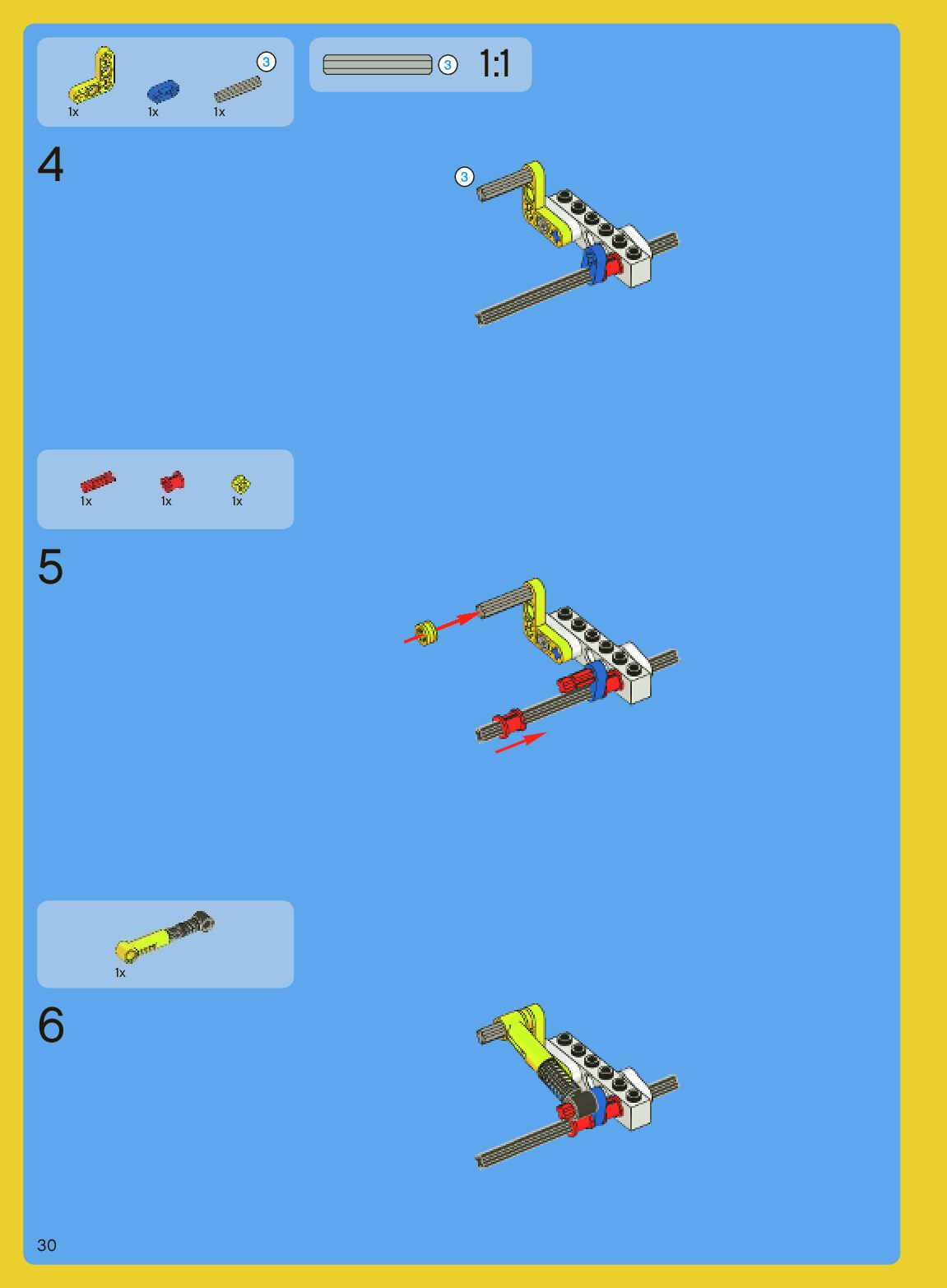 1x 1x 3 1x

3 1:1

4

3

1x 1x 1x

5

1x

6

30