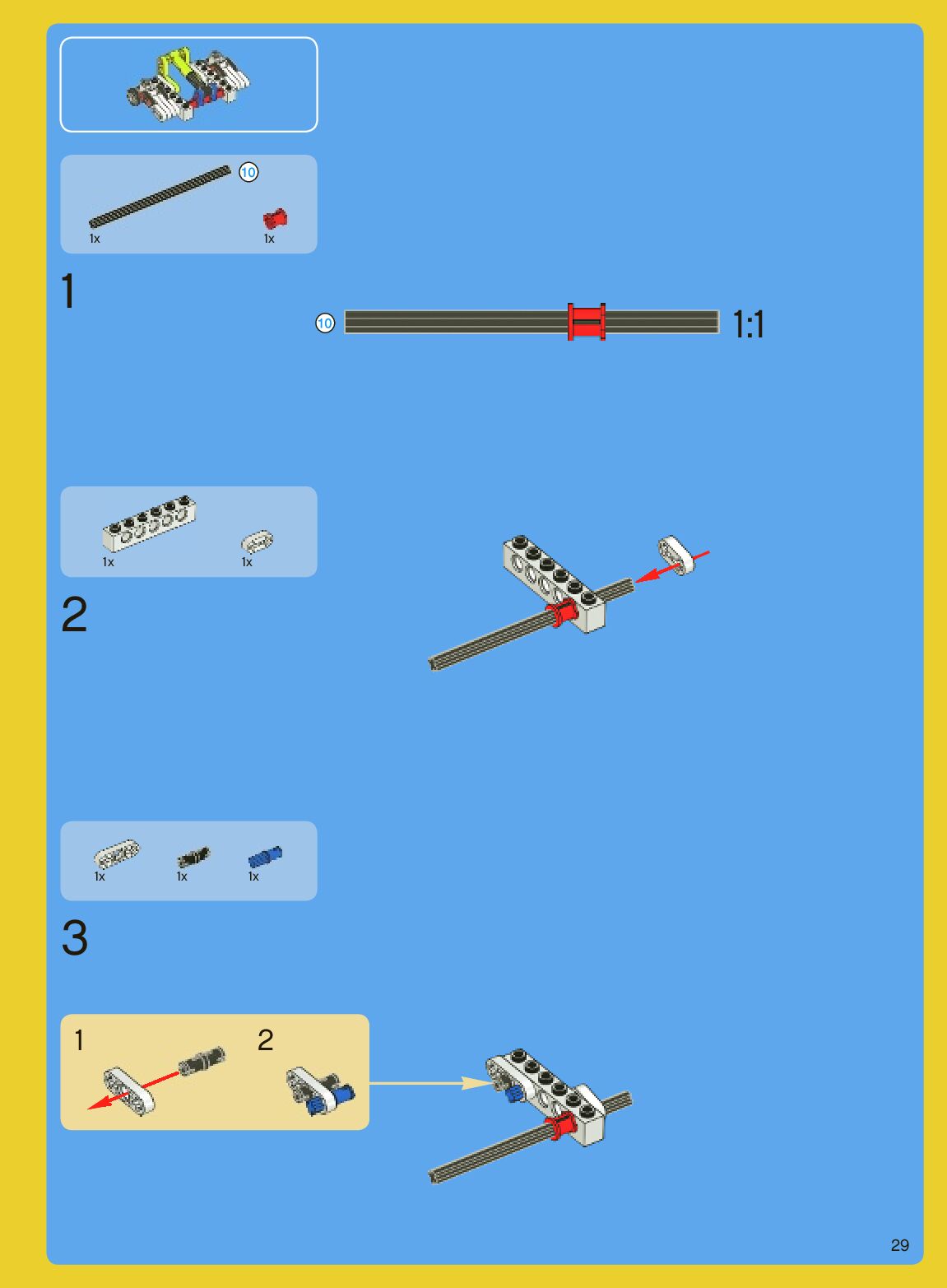 10
1x
1x

1

10
1:1

1x
1x

2

1x
1x
1x

3

1
2

29