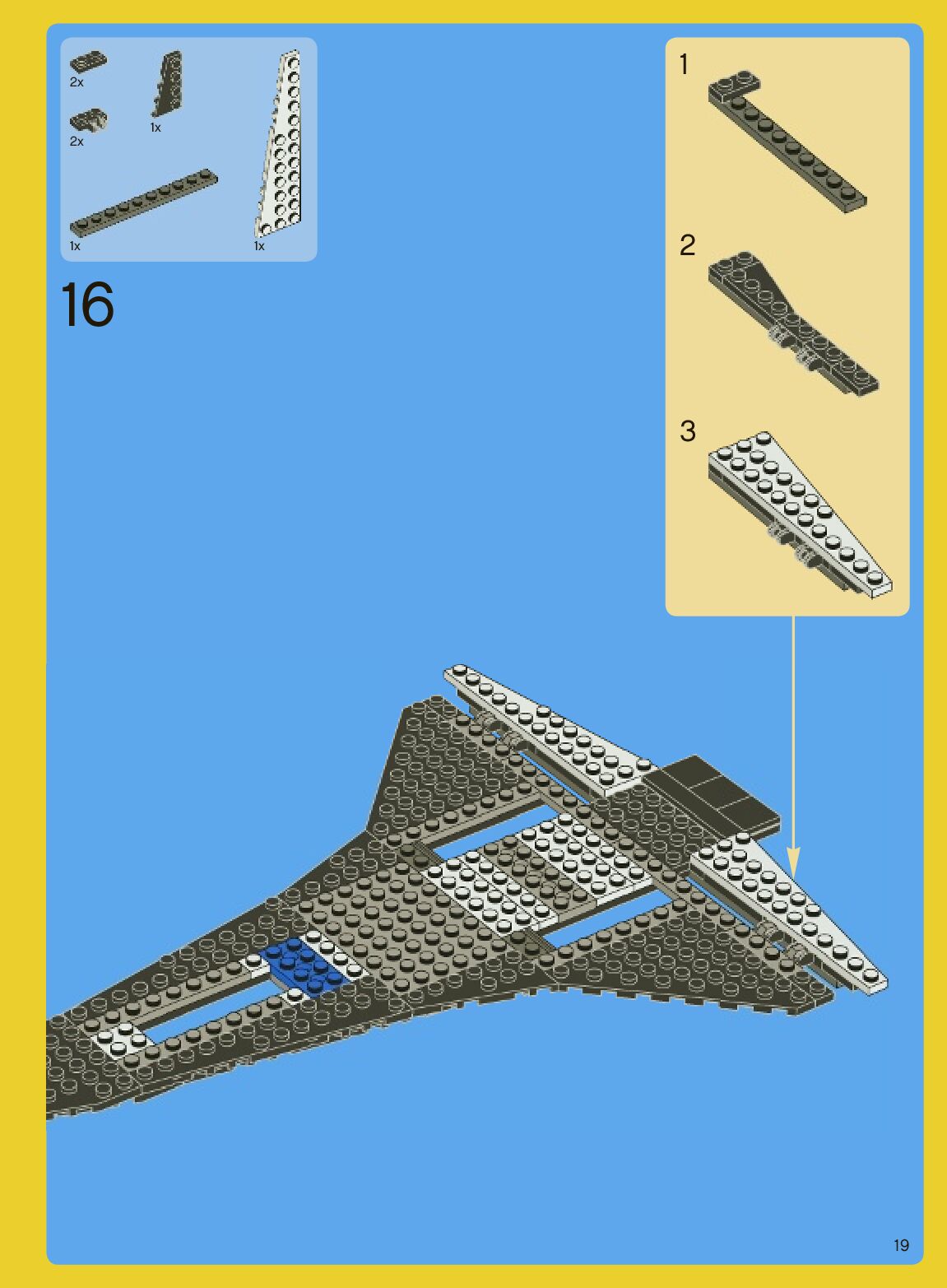 2x
1x
2x
1x
1x

16

1

2

3

19