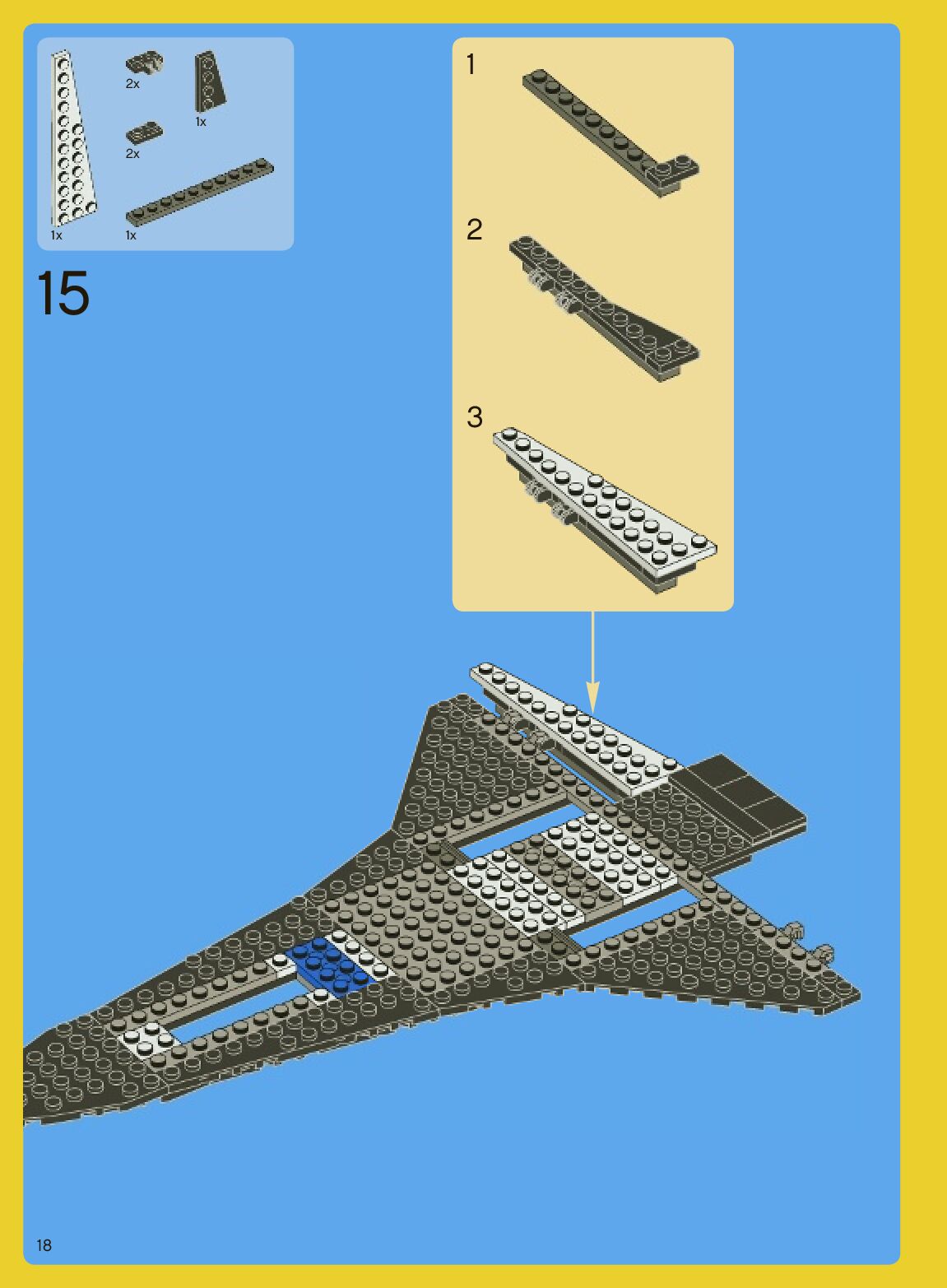 2x
1x
2x
1x
1x

15

1

2

3

18