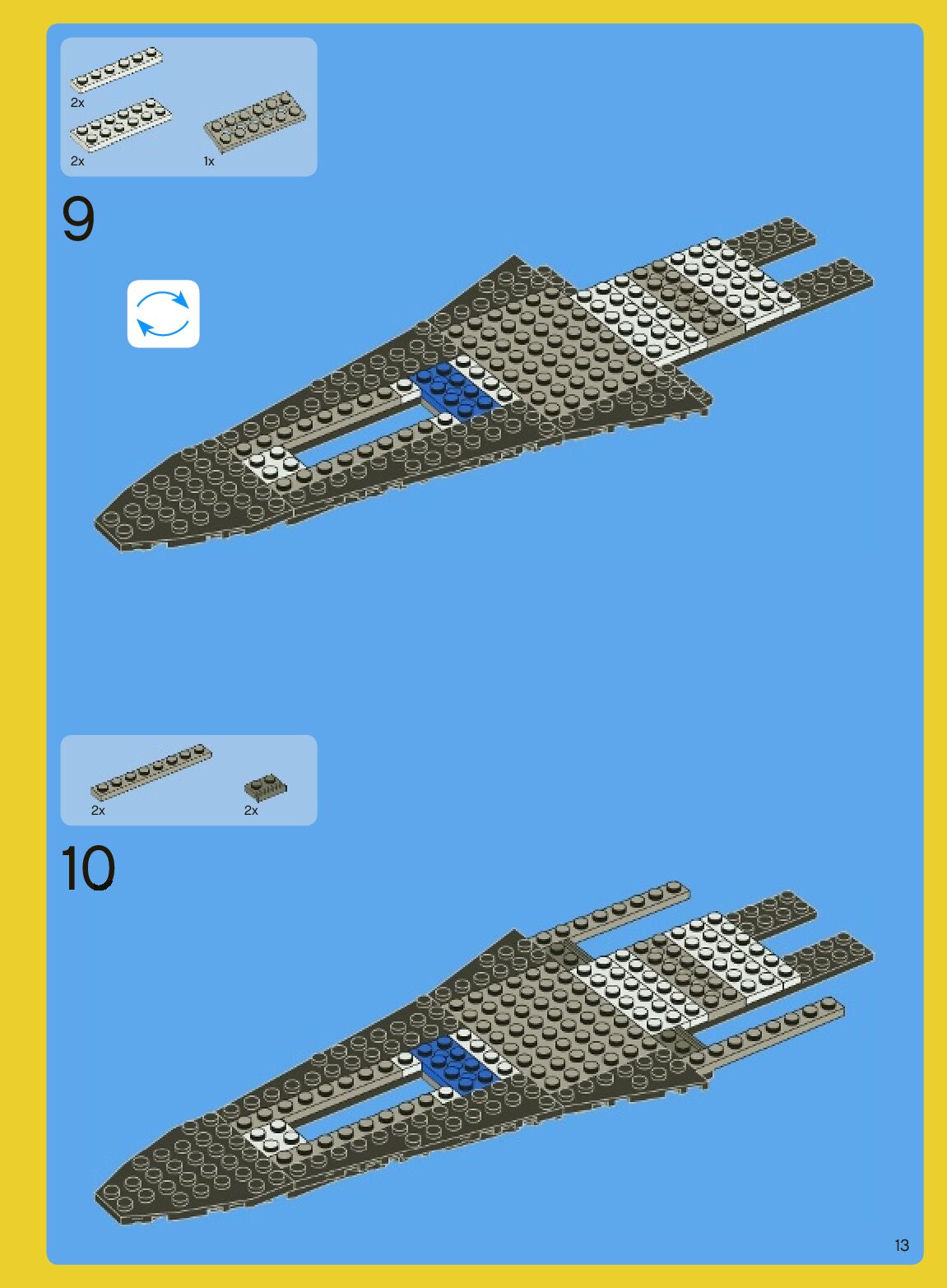 2x

2x

1x

9

2x

2x

10

13