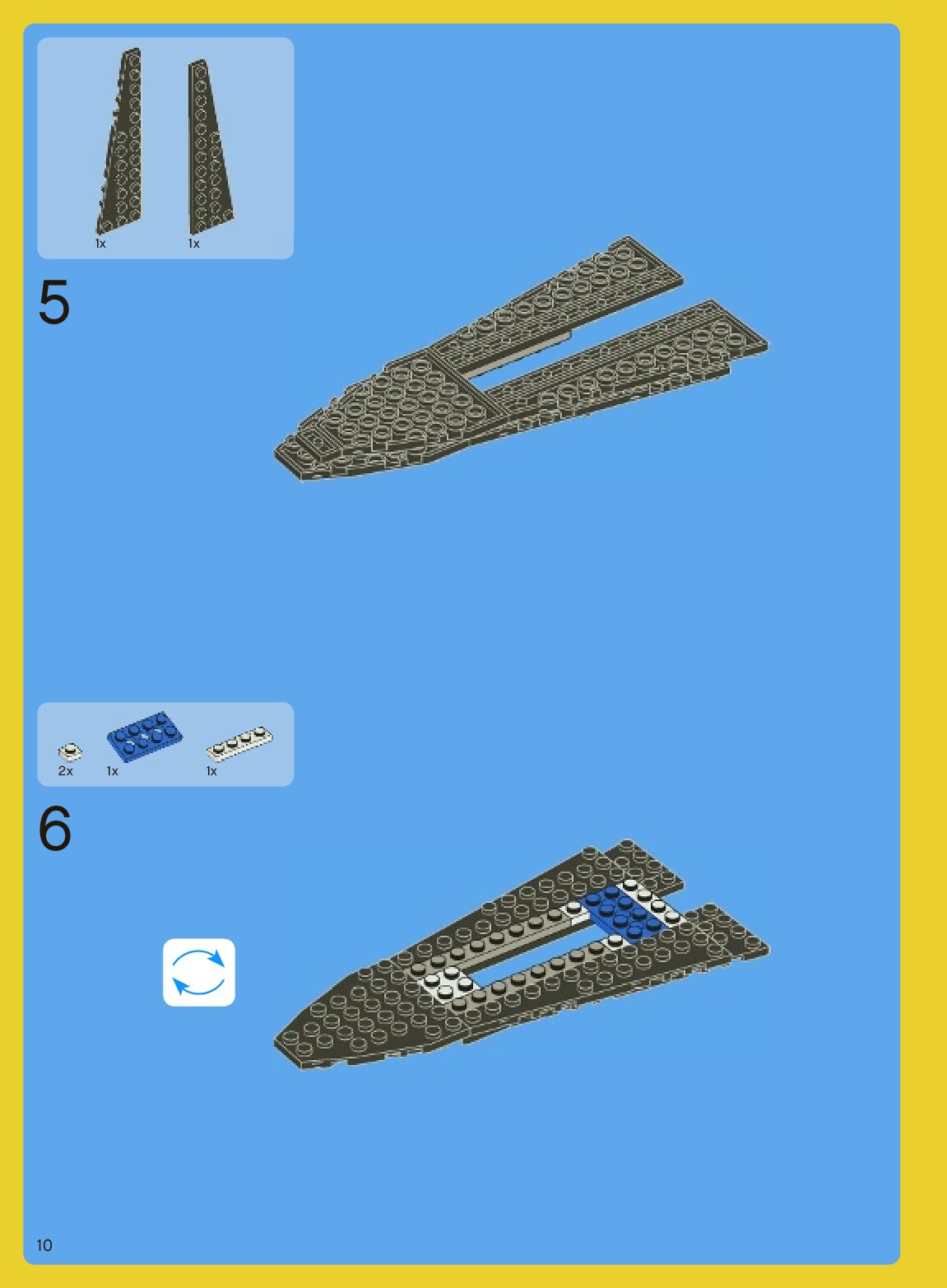 1x 1x

5

2x 1x 1x

6

10