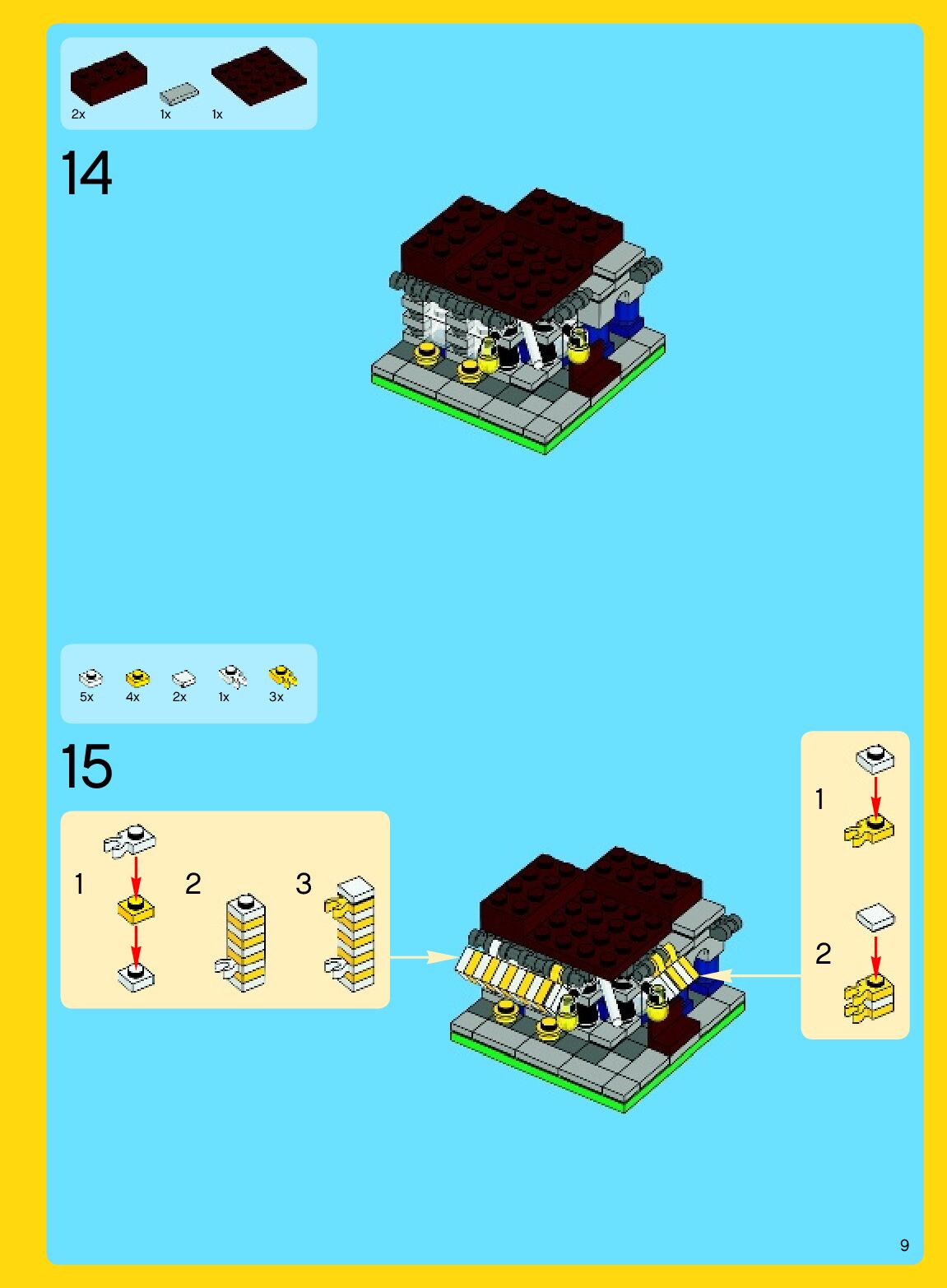 2x 1x 1x

14

5x 4x 2x 1x 3x

15

1 2 3

1

2

9