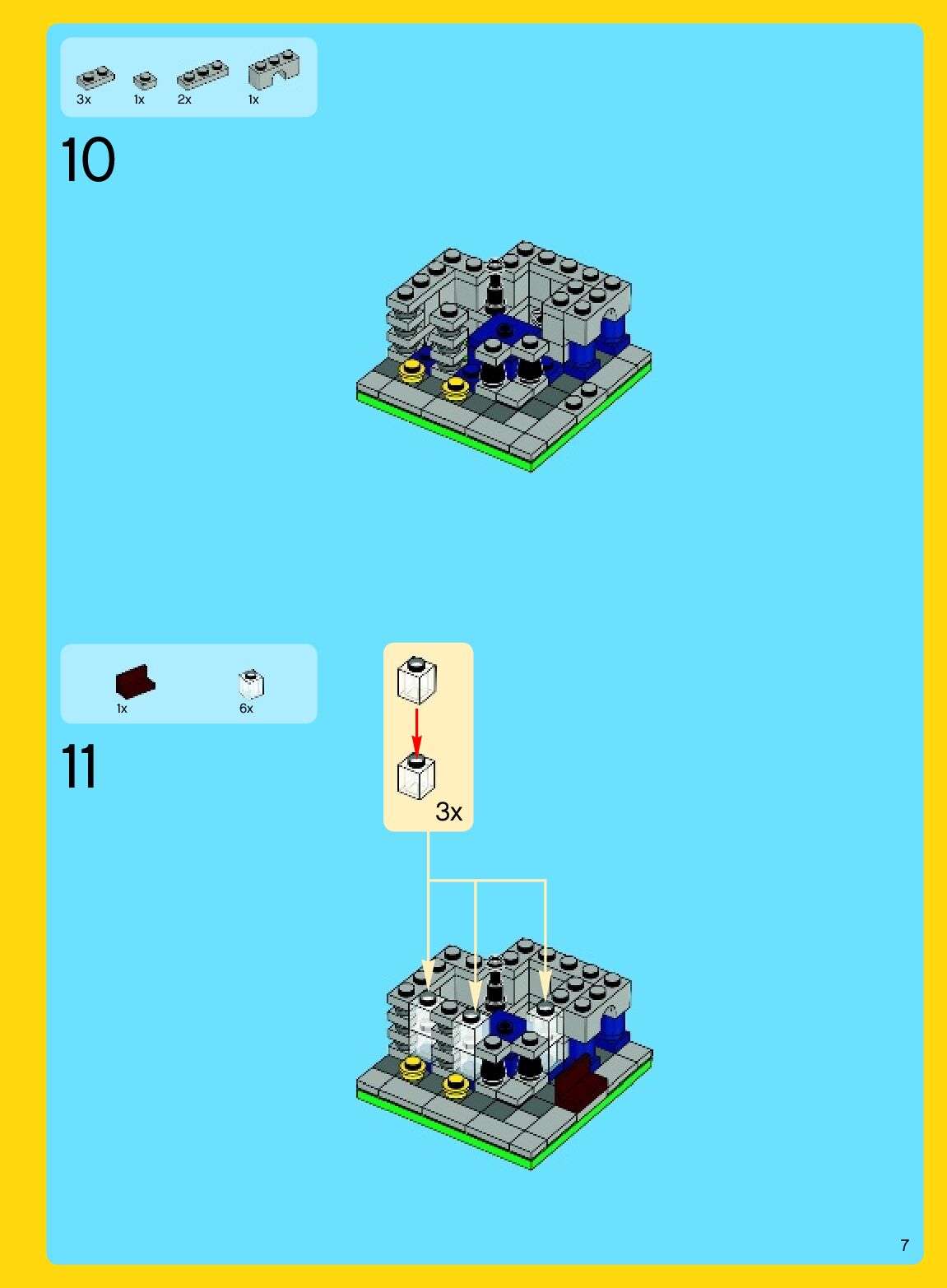 3x 1x 2x 1x

10

1x 6x

11

3x

7