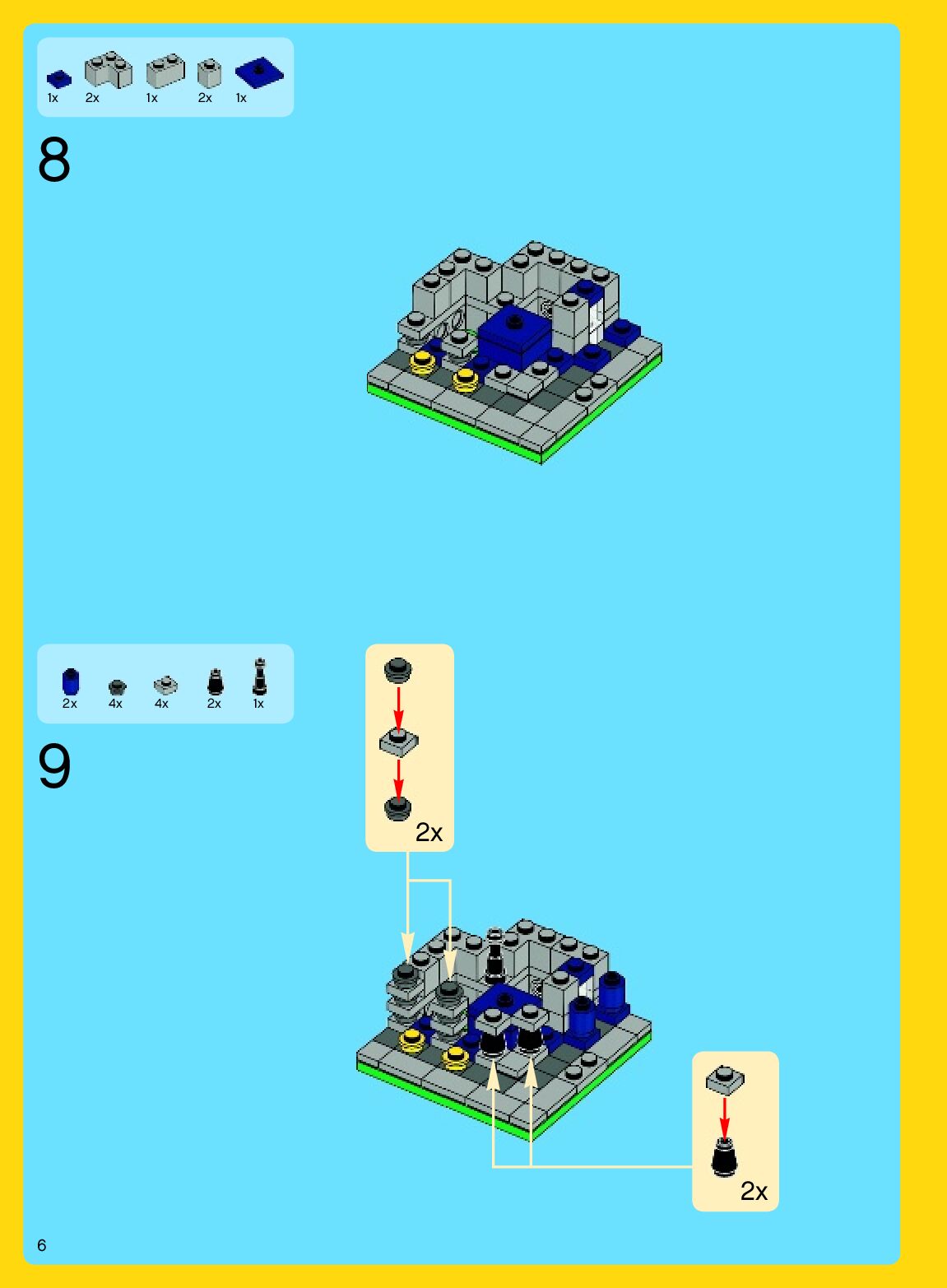 1x 2x 1x 2x 1x

8

2x 4x 4x 2x 1x

9

2x

2x

6