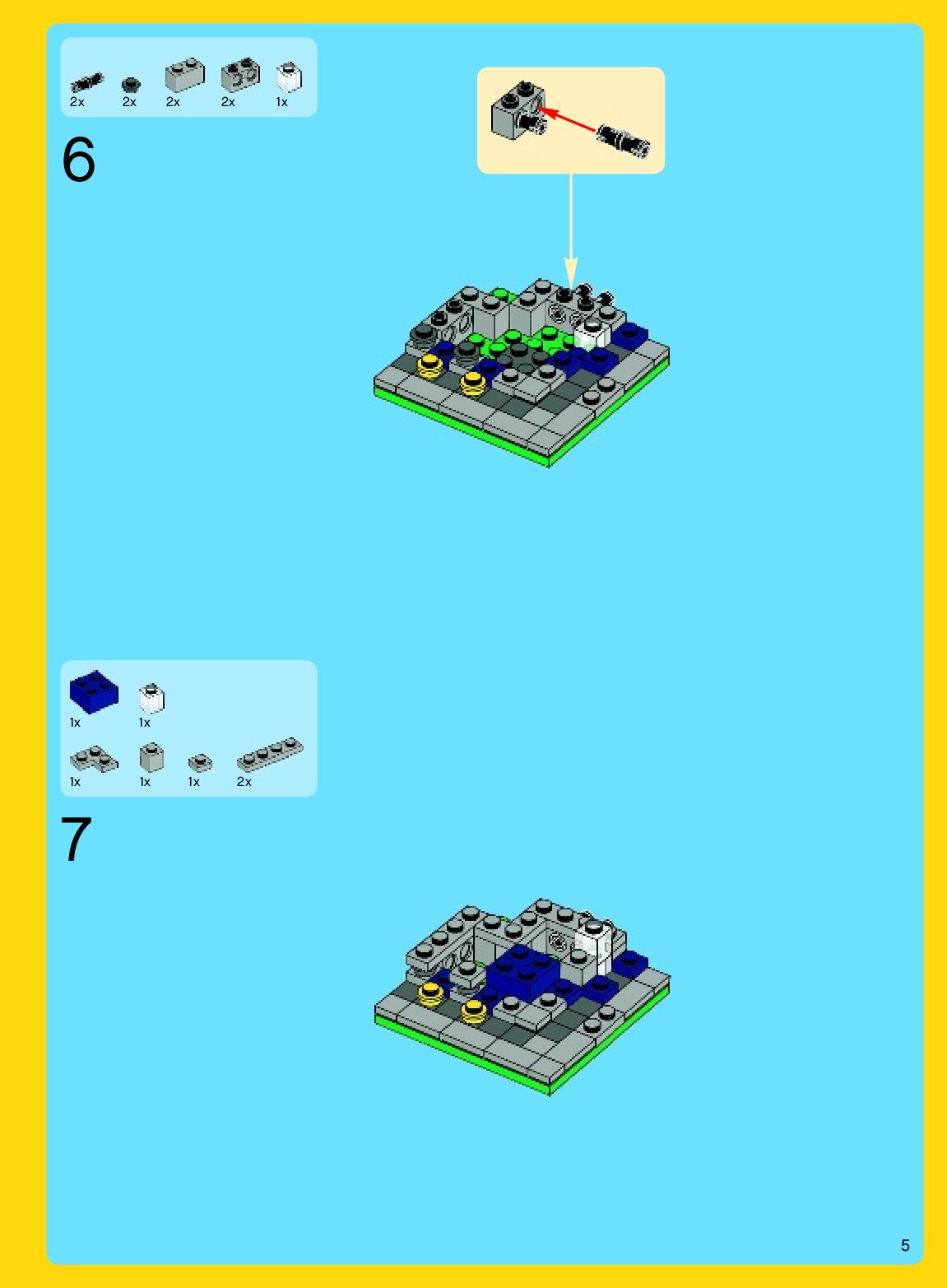 2x 2x 2x 2x 1x

6

1x 1x

1x 1x 1x 2x

7

5