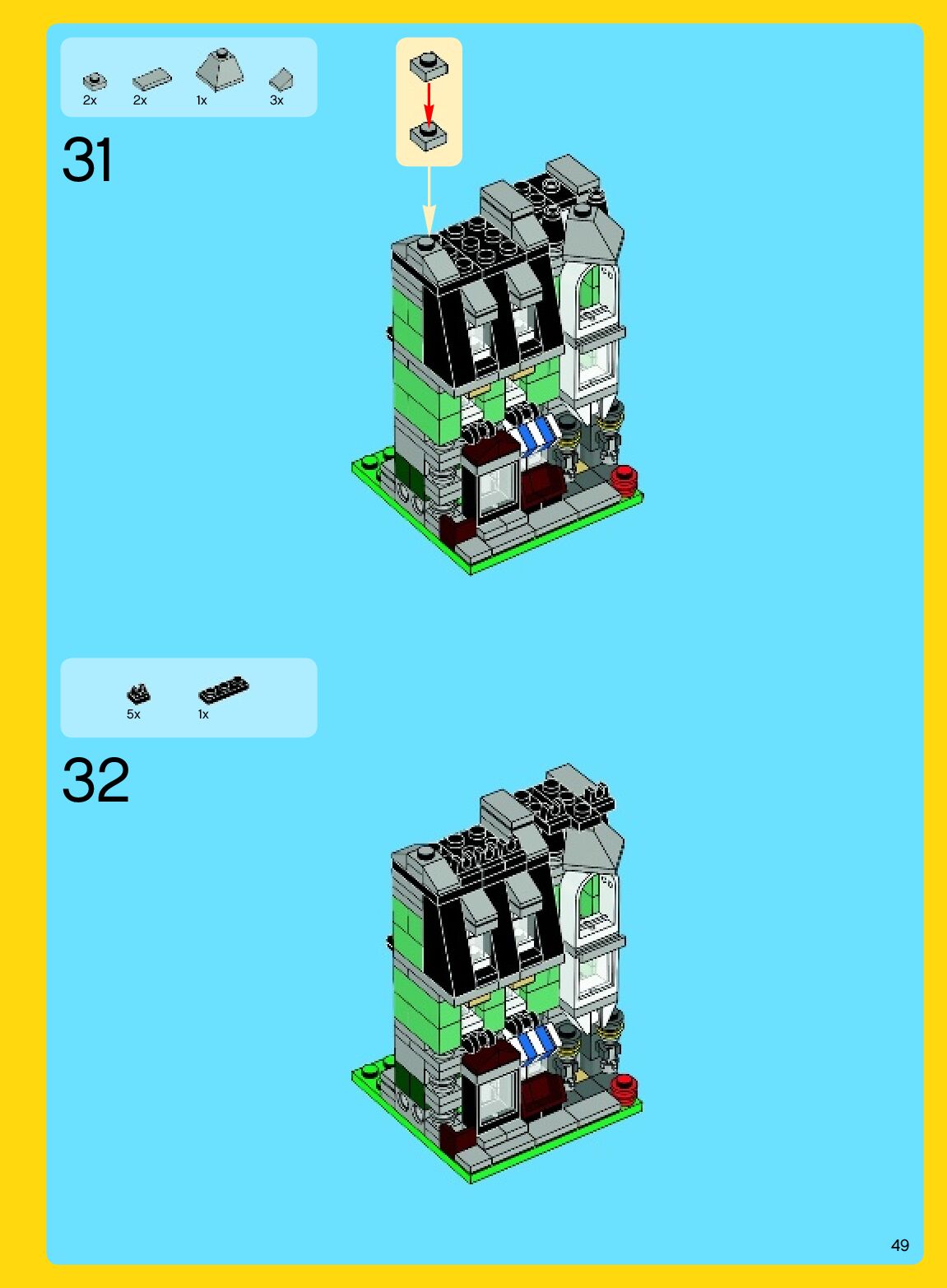 2x 2x 1x 3x

31

5x 1x

32

49