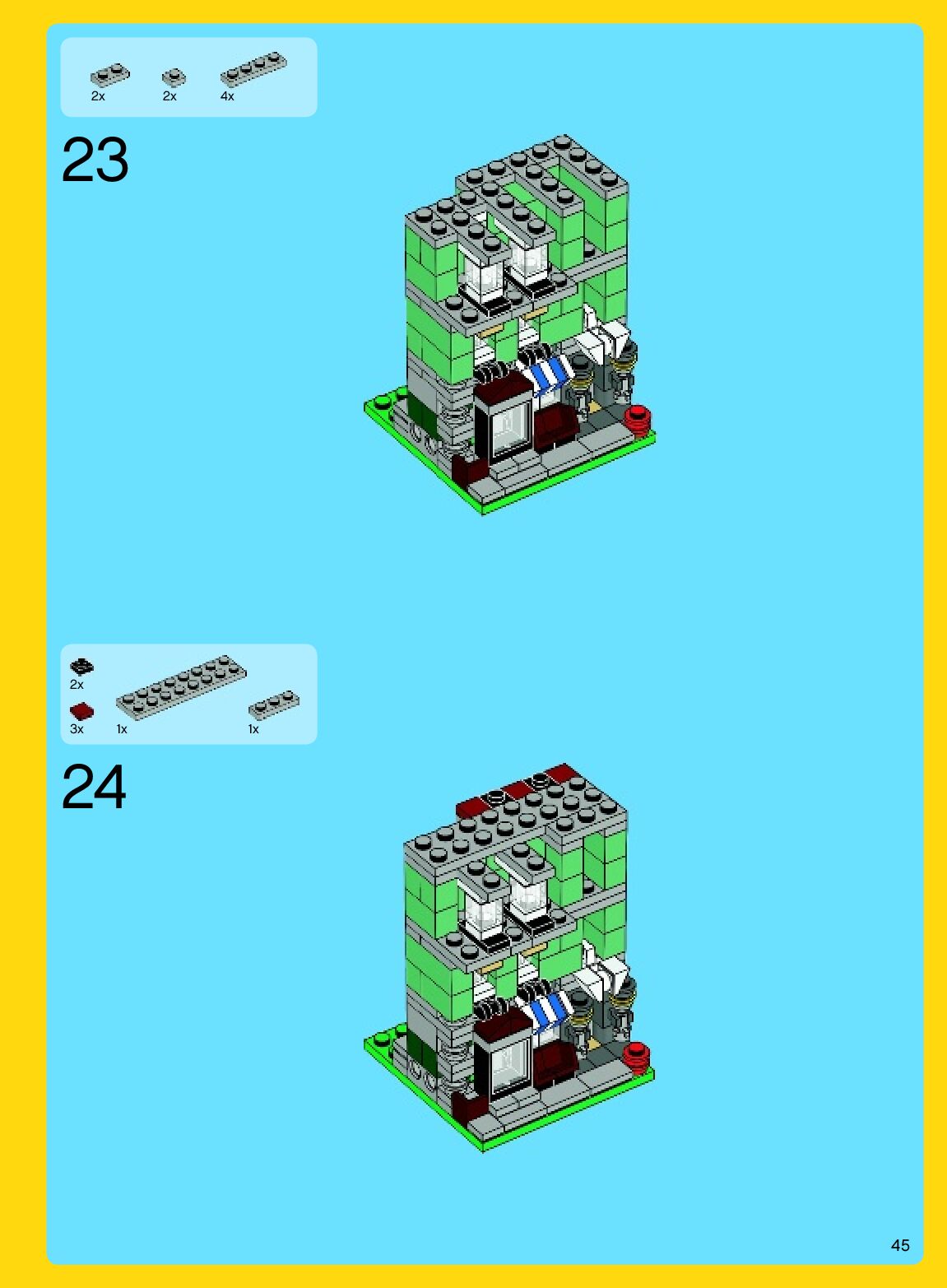 2x 2x 4x

23

2x
3x 1x 1x

24

45