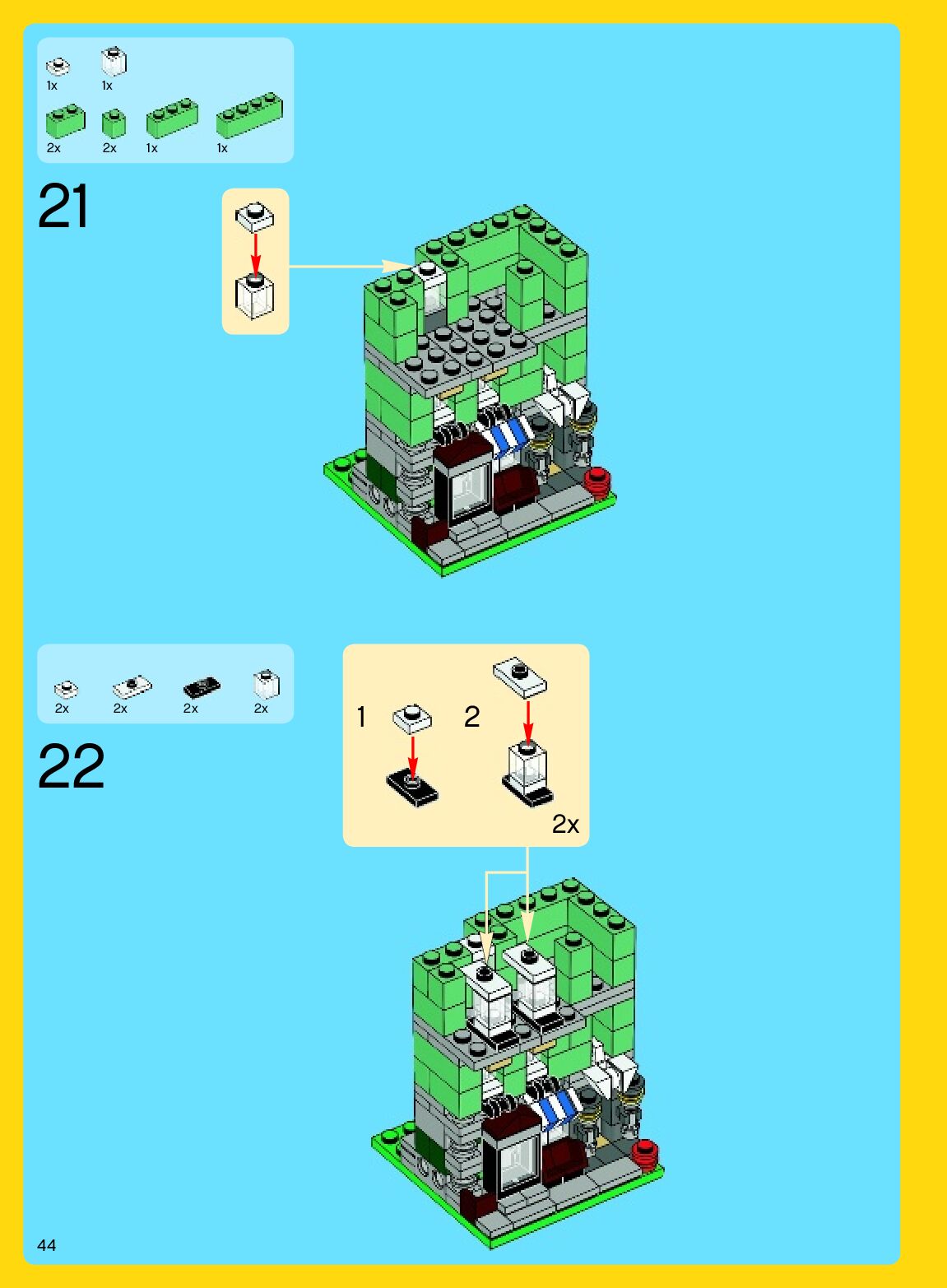 1x 1x

2x 2x 1x 1x

21

2x 2x 2x 2x

22

1

2

2x

44