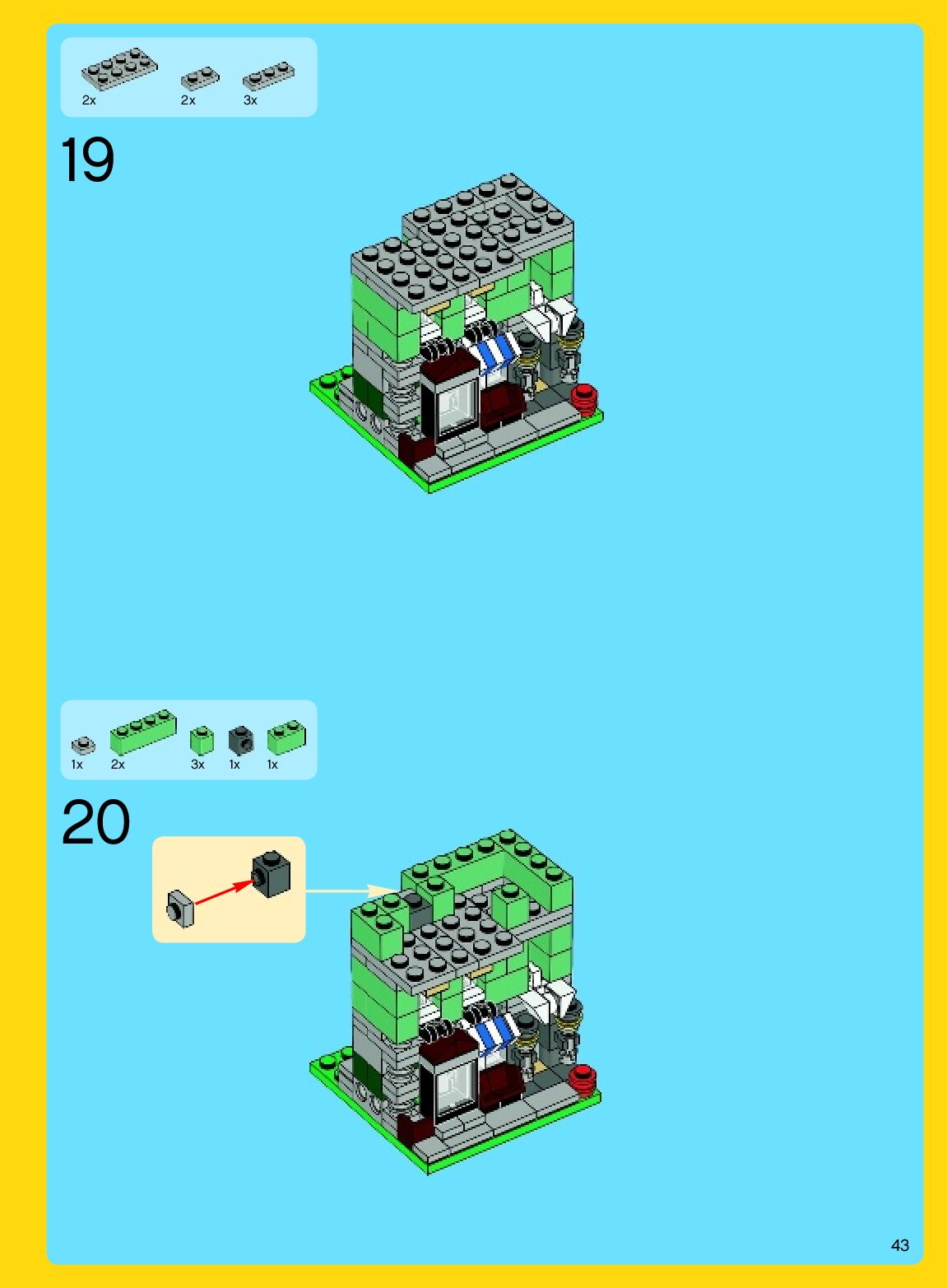 2x 2x 3x

19

1x 2x 3x 1x 1x

20

43