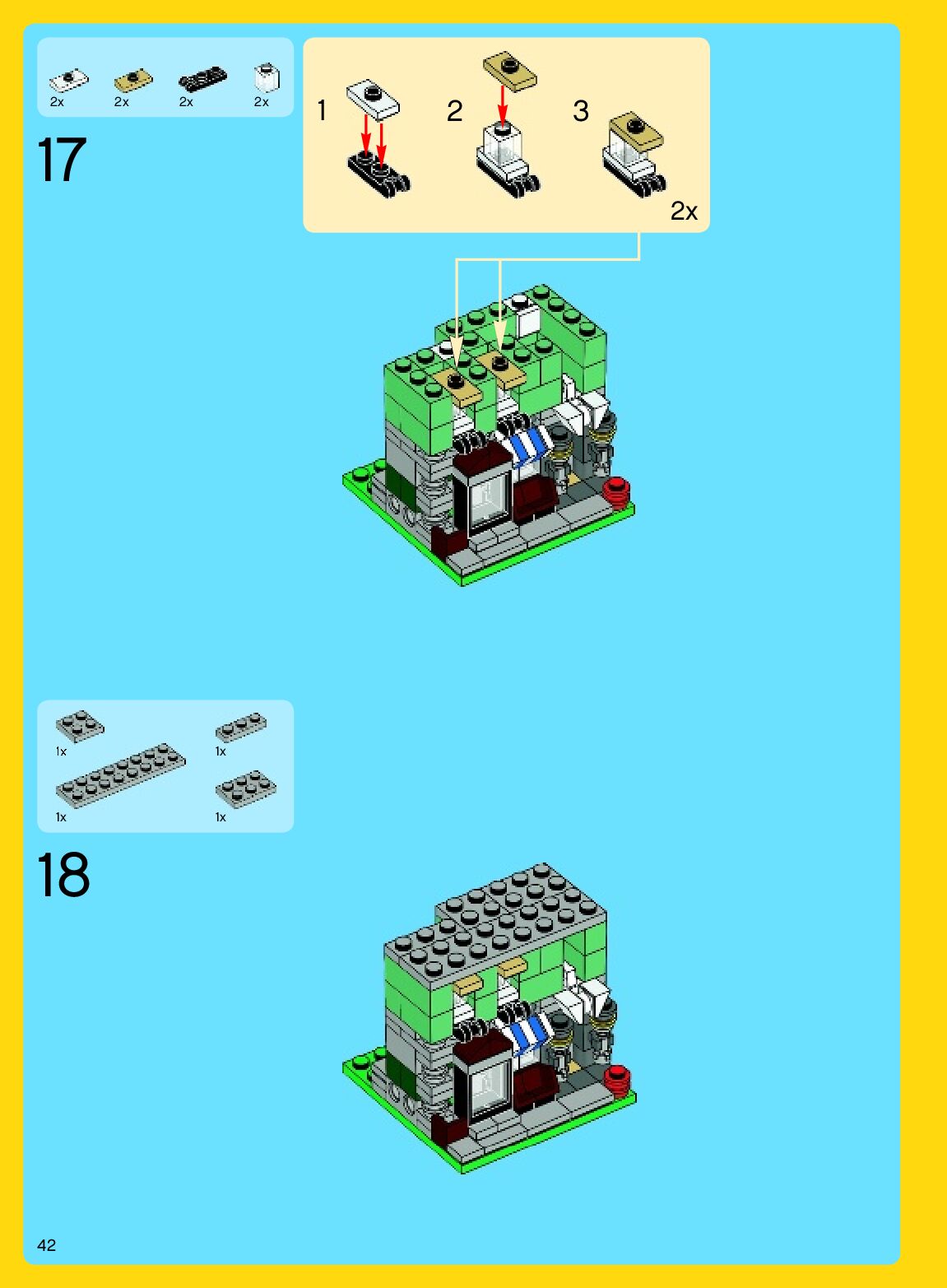 2x 2x 2x 2x

17

1 2 3

2x

1x 1x

1x 1x

18

42