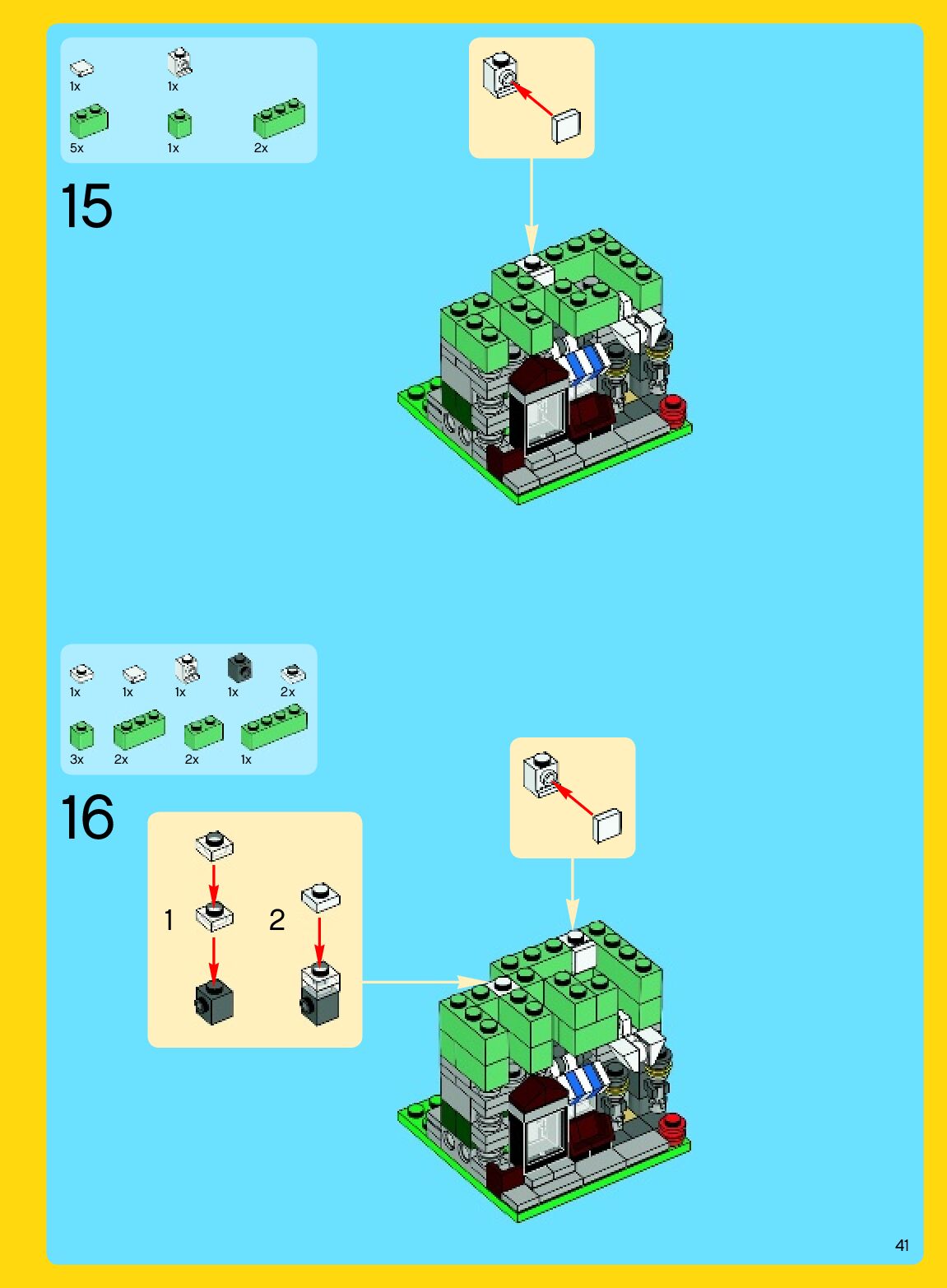 1x 1x
5x 1x 2x

15

1x 1x 1x 1x 2x
3x 2x 2x 1x

16

1

2

41