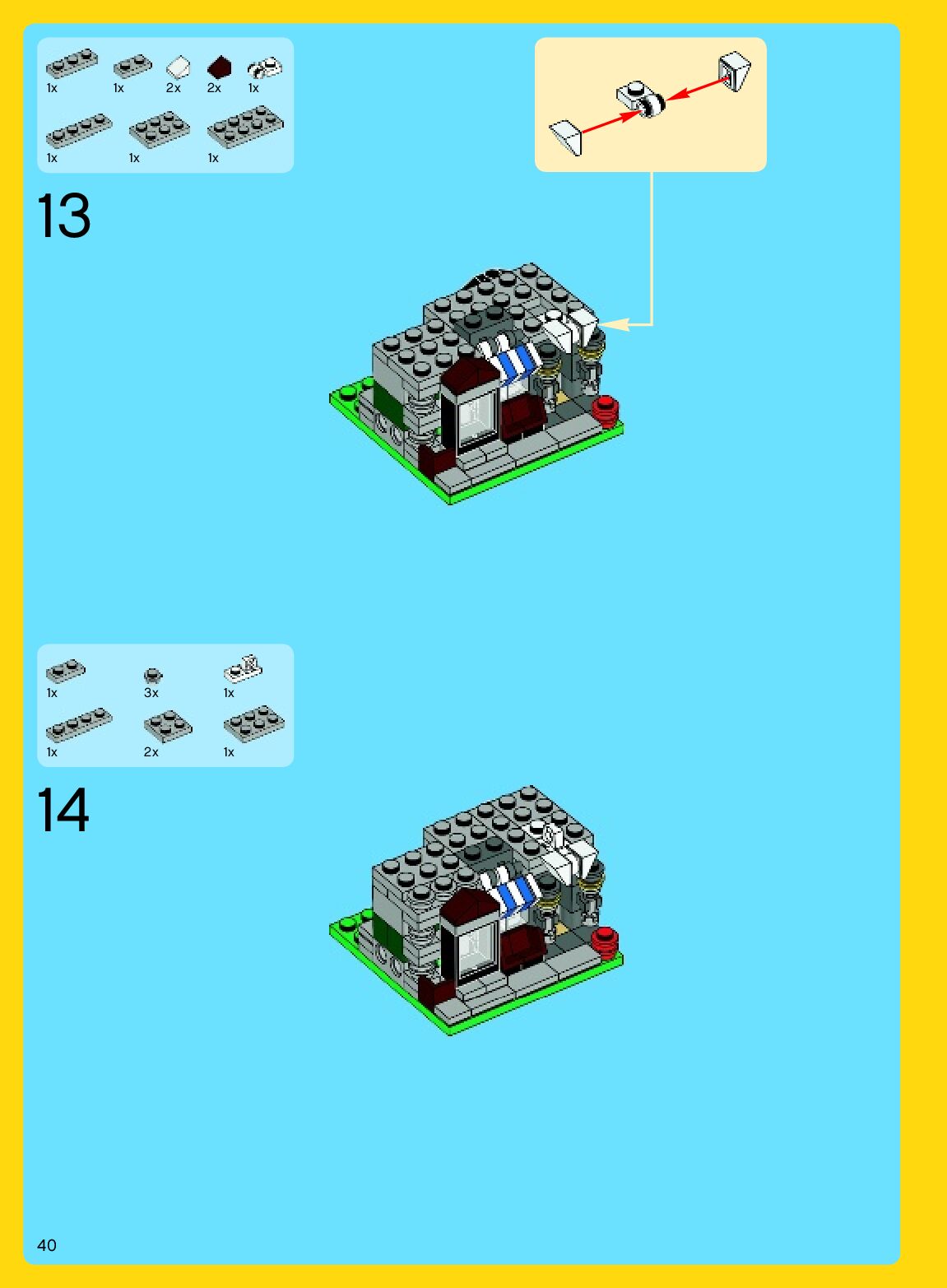 1x 1x 2x 2x 1x
1x 1x 1x

13

1x 3x 1x
1x 2x 1x

14

40