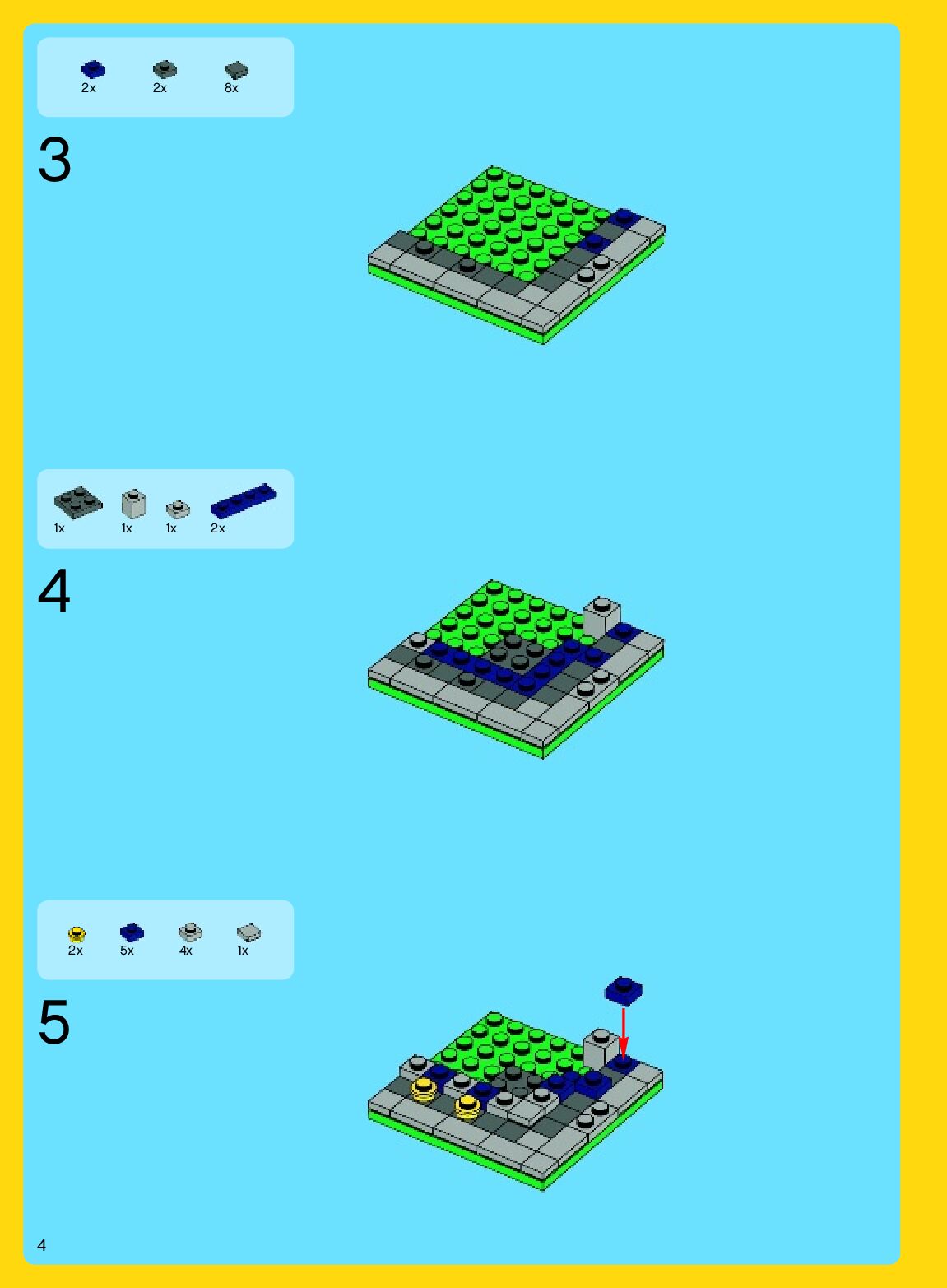 2x 2x 8x

3

1x 1x 1x 2x

4

2x 5x 4x 1x

5

4