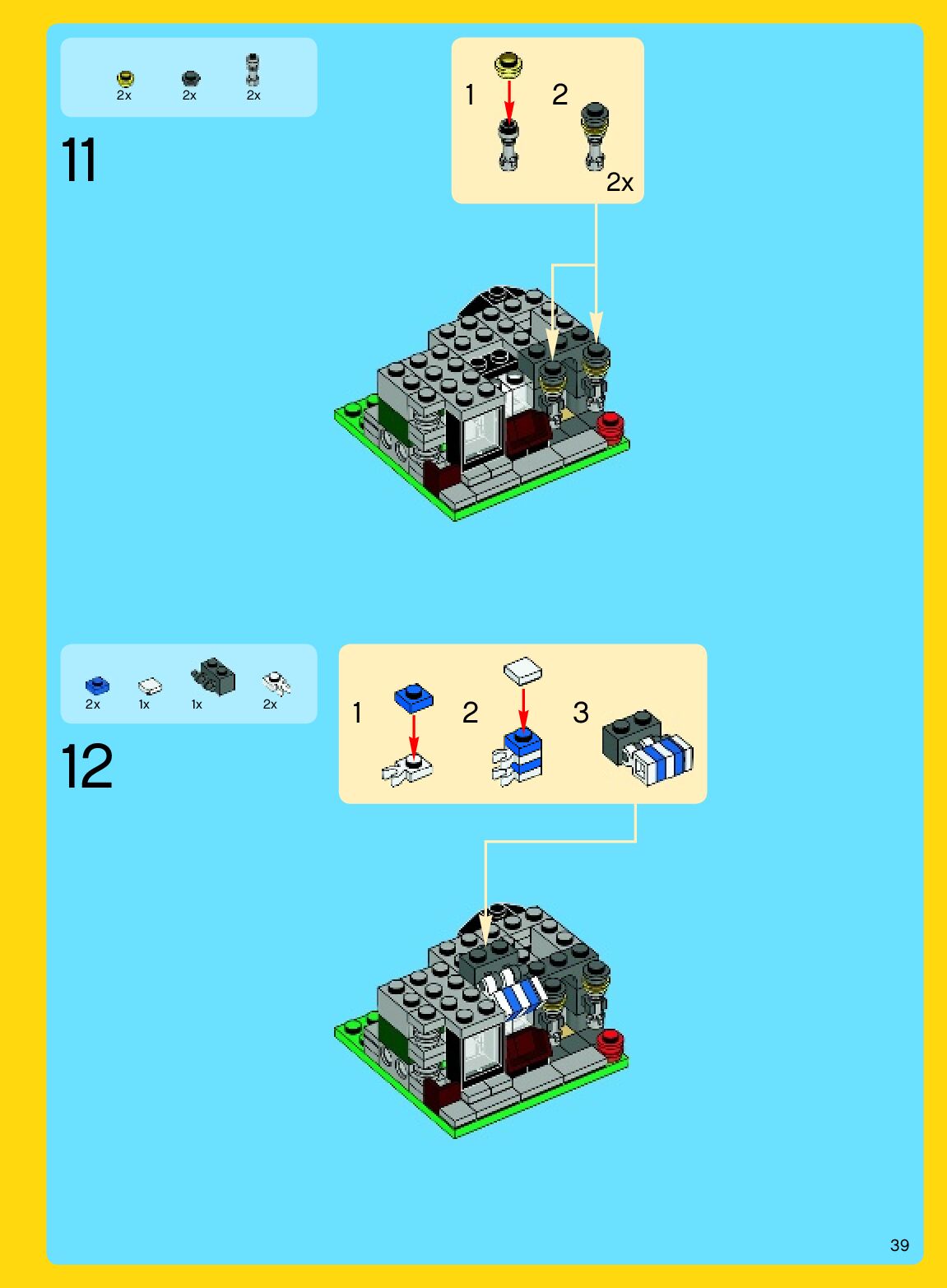 2x 2x 2x

11

1 2

2x

2x 1x 1x 2x

12

1 2 3

39