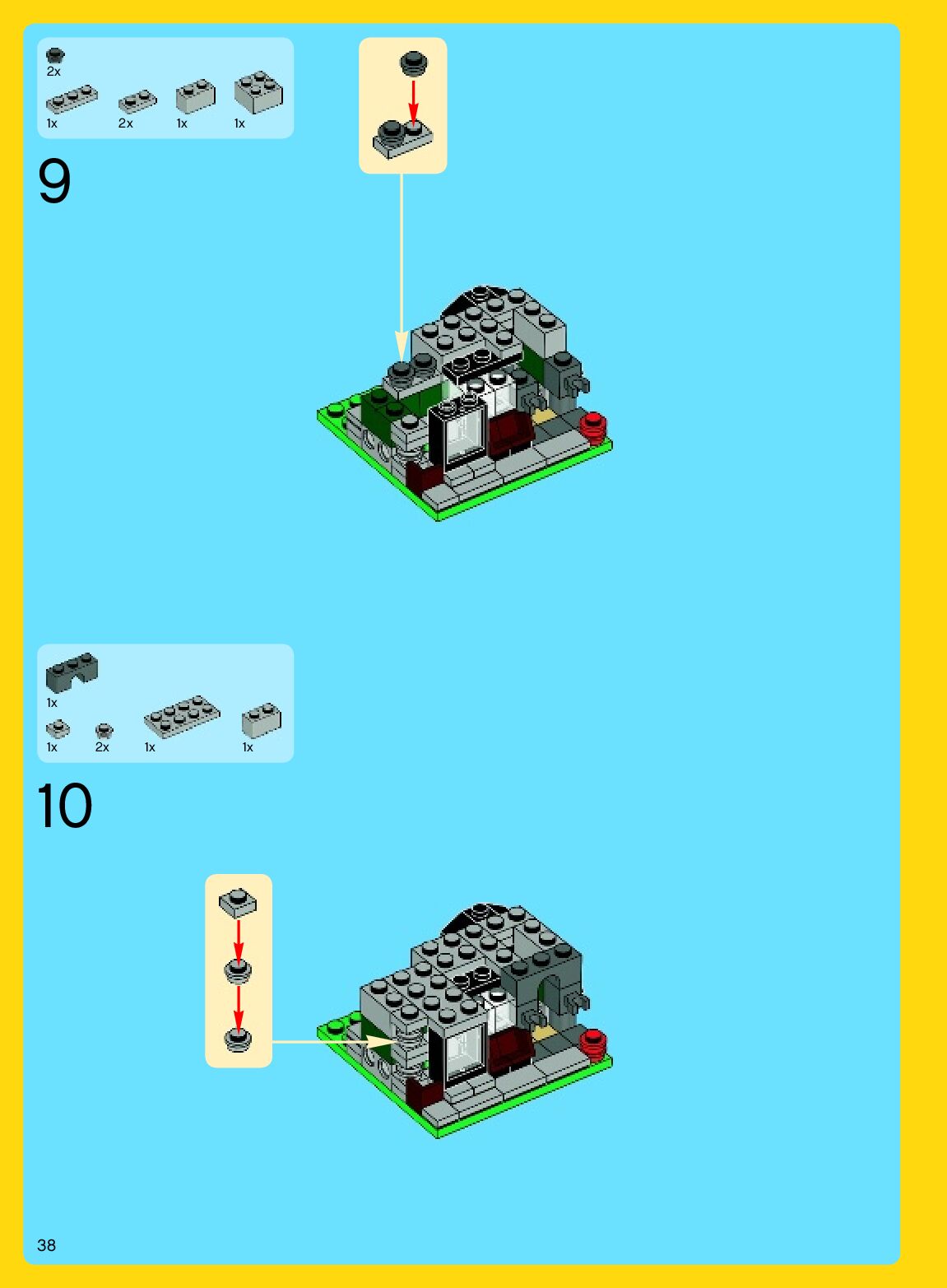 2x
1x 2x 1x 1x

9

1x
1x 2x 1x 1x

10

38