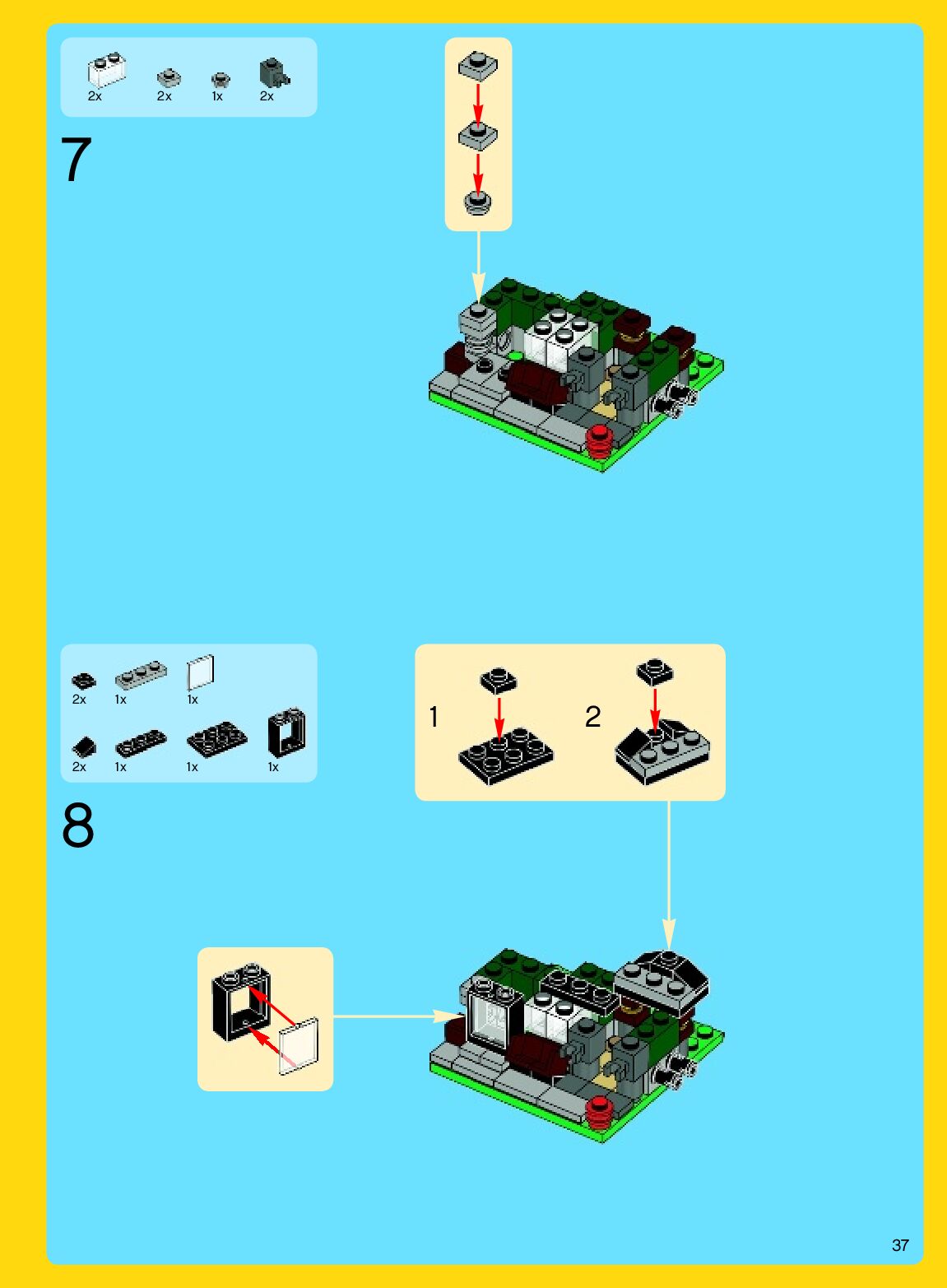 2x 2x 1x 2x

7

2x 1x 1x

2x 1x 1x 1x

8

1

2

37