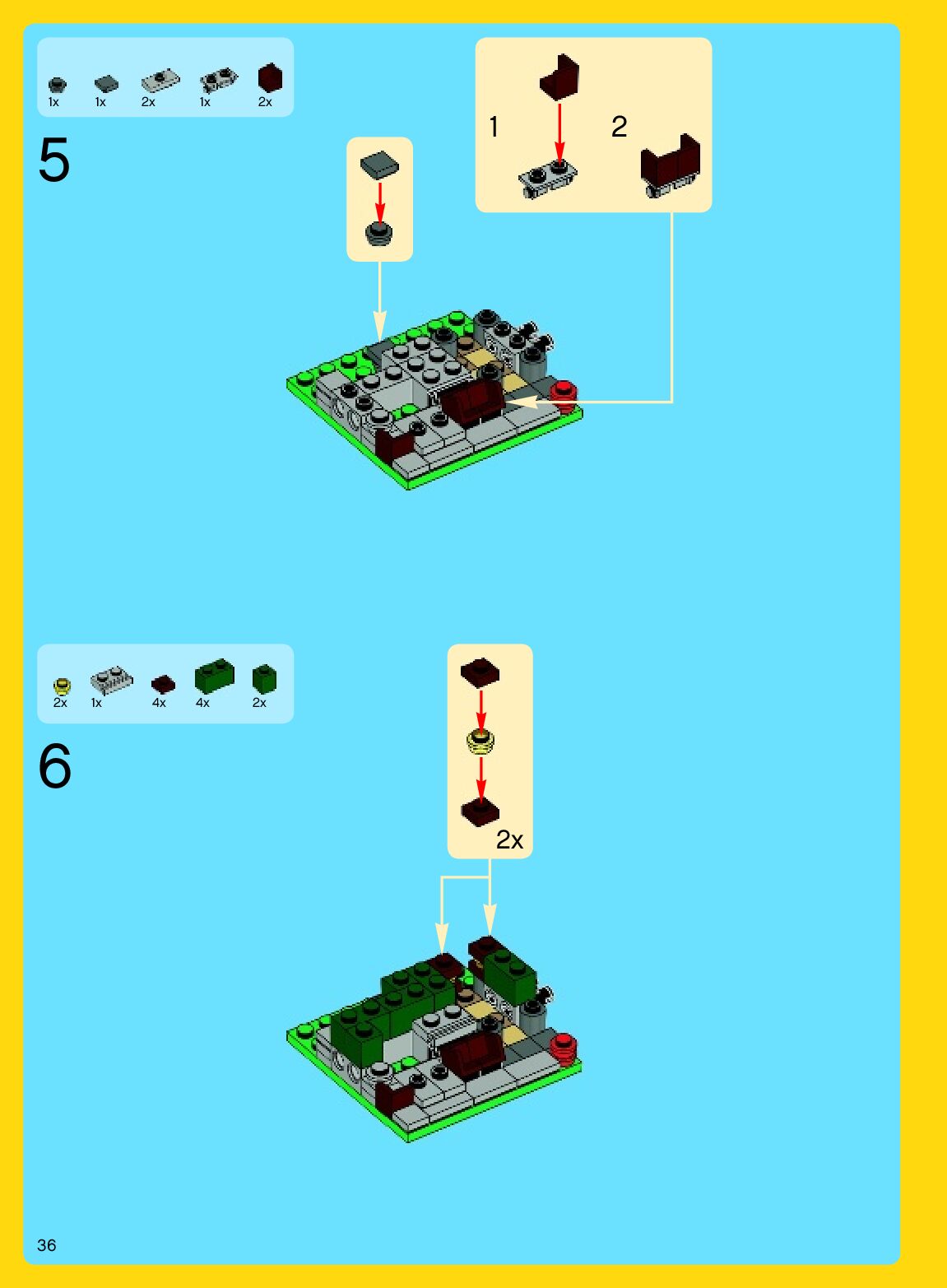 1x 1x 2x 1x 2x

5

1 2

2x 1x 4x 4x 2x

6

2x

36