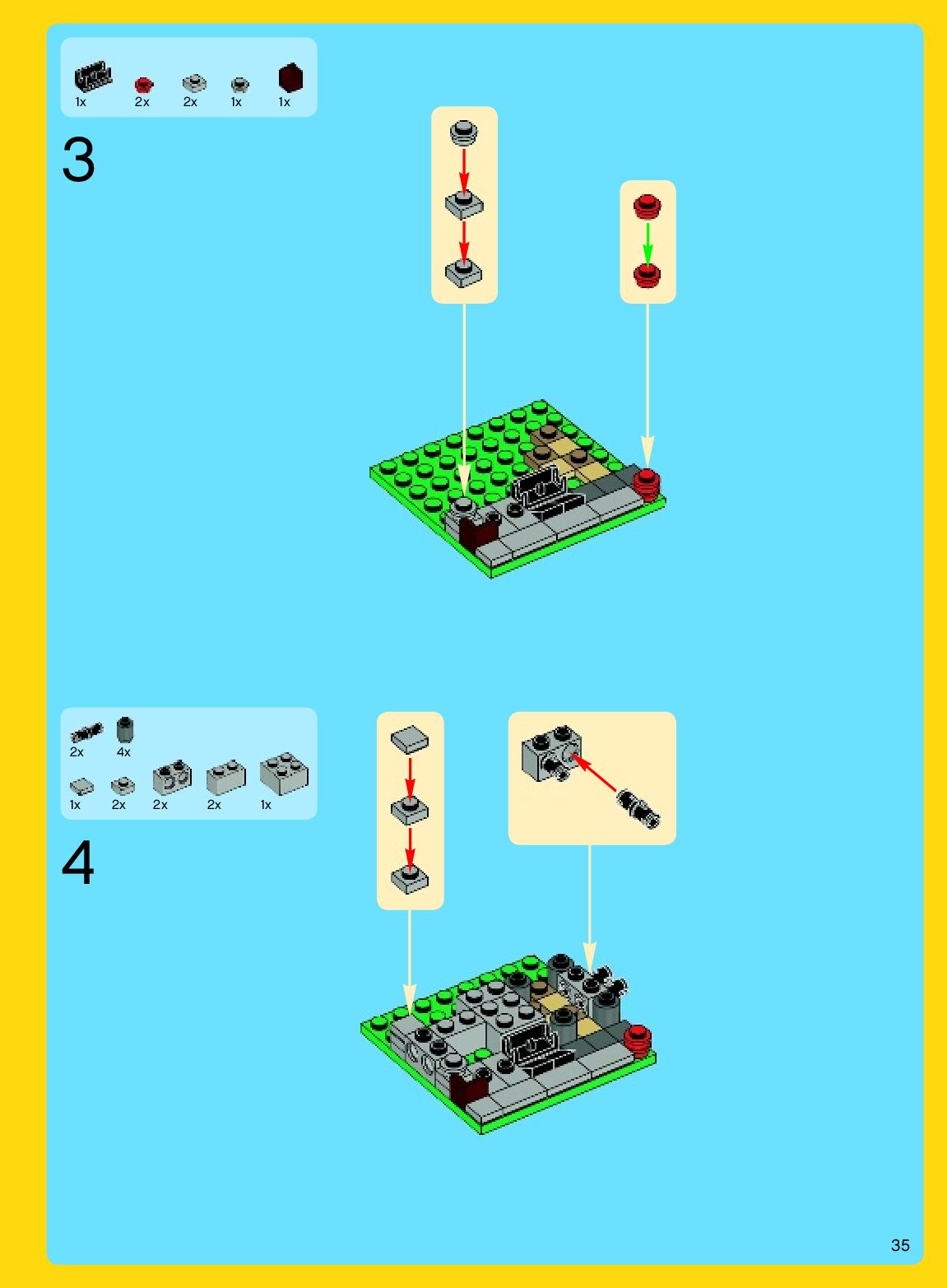 1x 2x 2x 1x 1x

3

2x 4x

1x 2x 2x 2x 1x

4

35