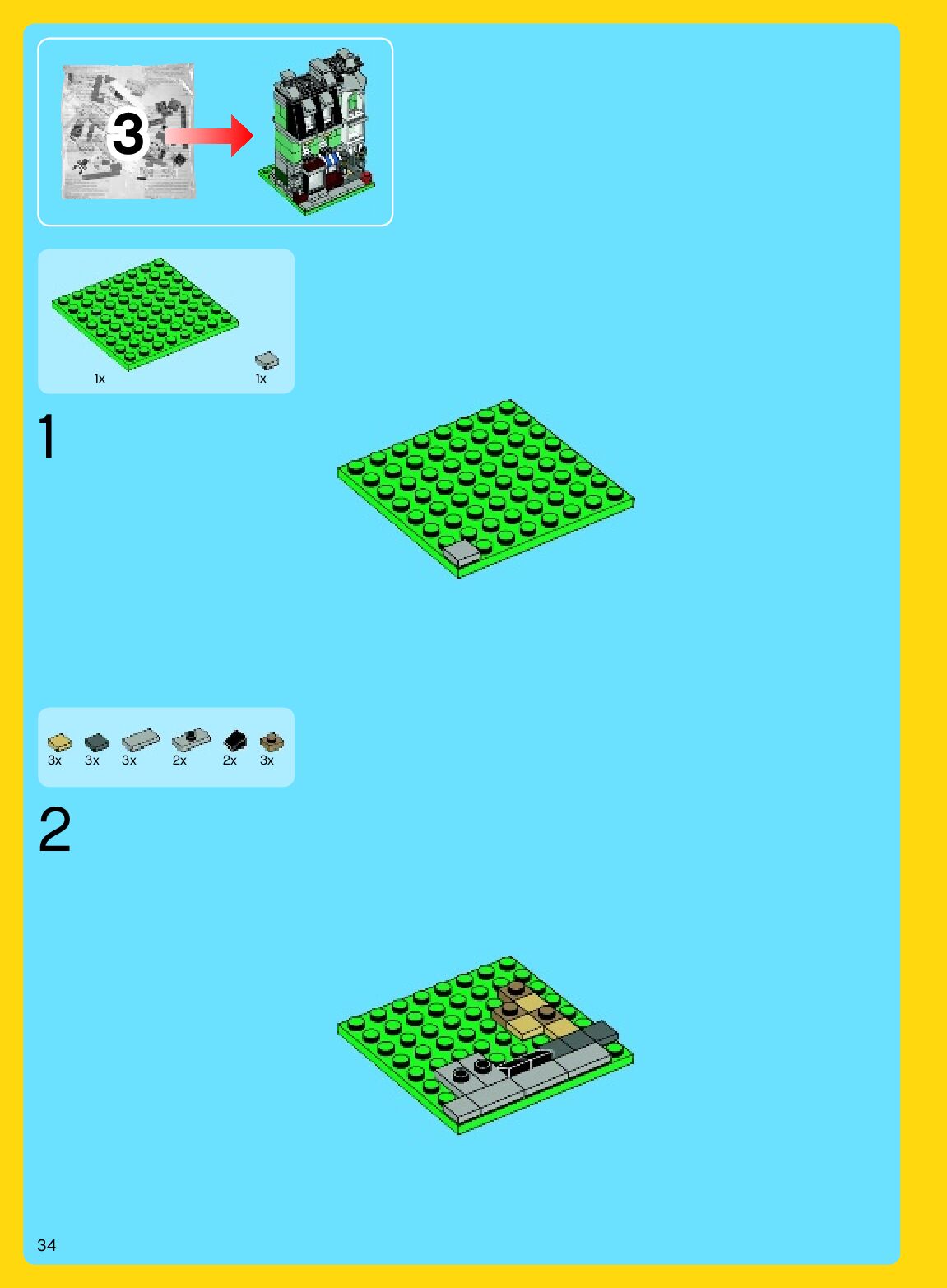 3

1x 1x

1

3x 3x 3x 2x 2x 3x

2

34