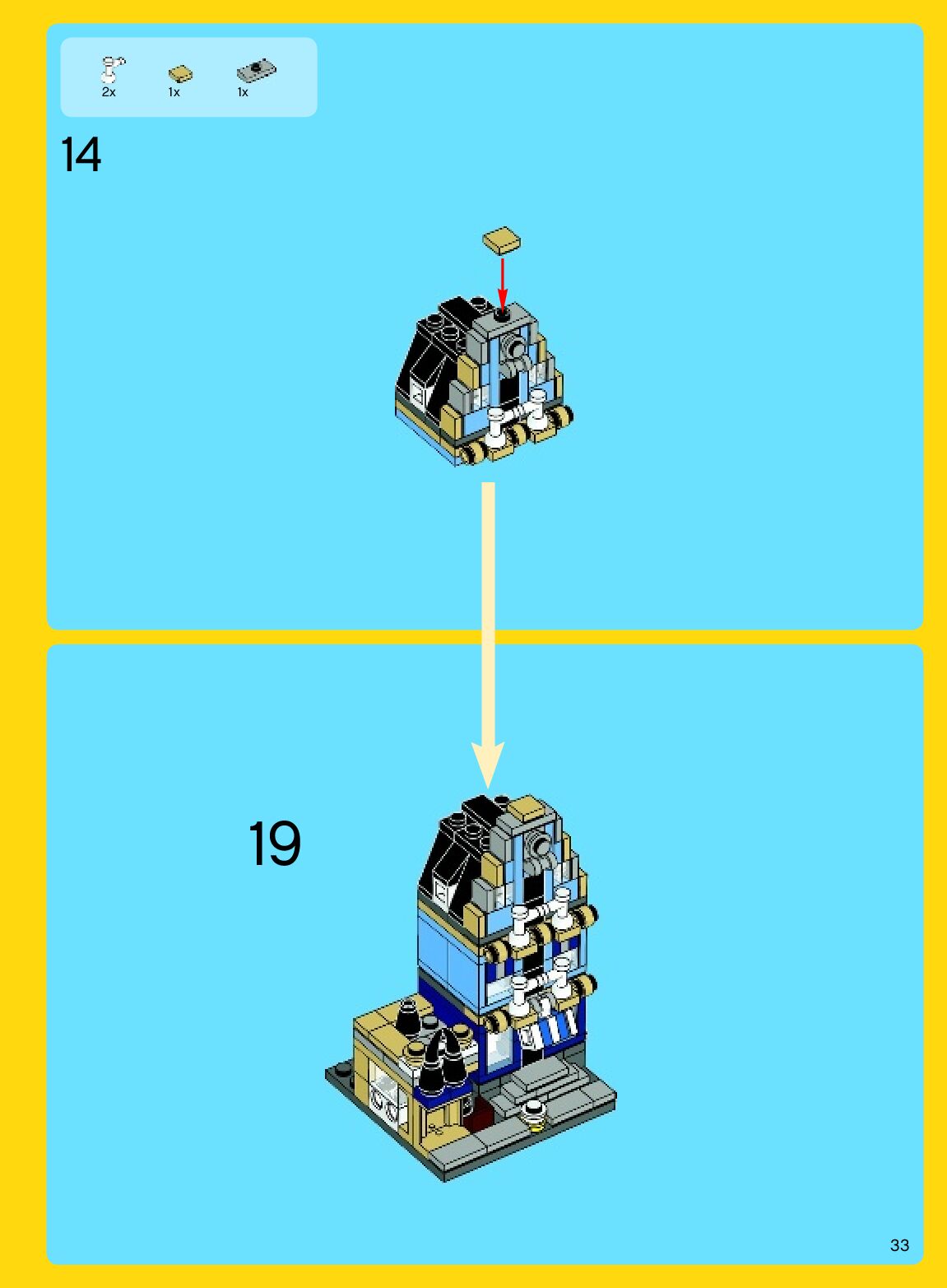 2x 1x 1x

14

19

33