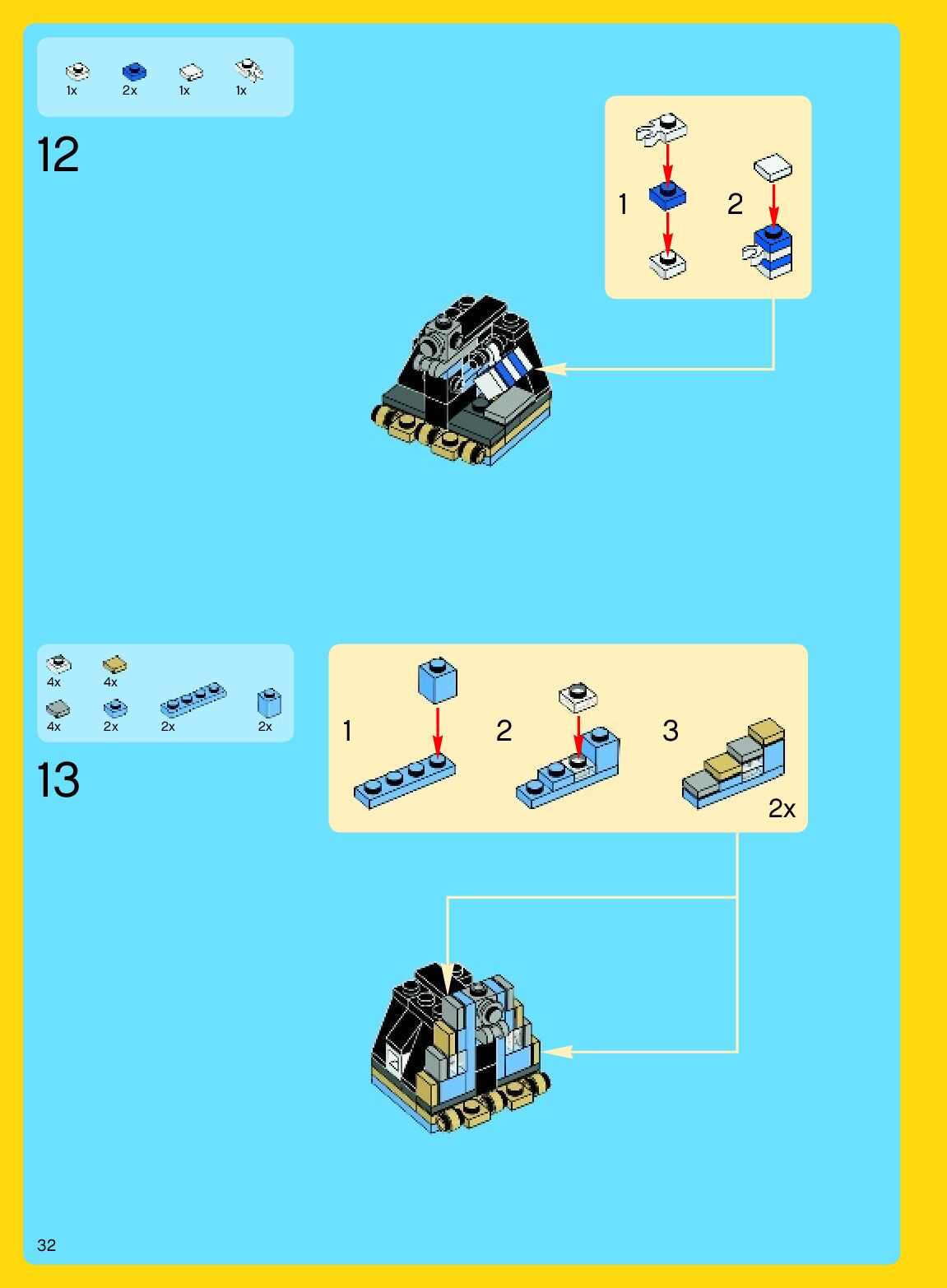 1x 2x 1x 1x

12

1 2

4x 4x
4x 2x 2x 2x

13

1 2 3

2x

32