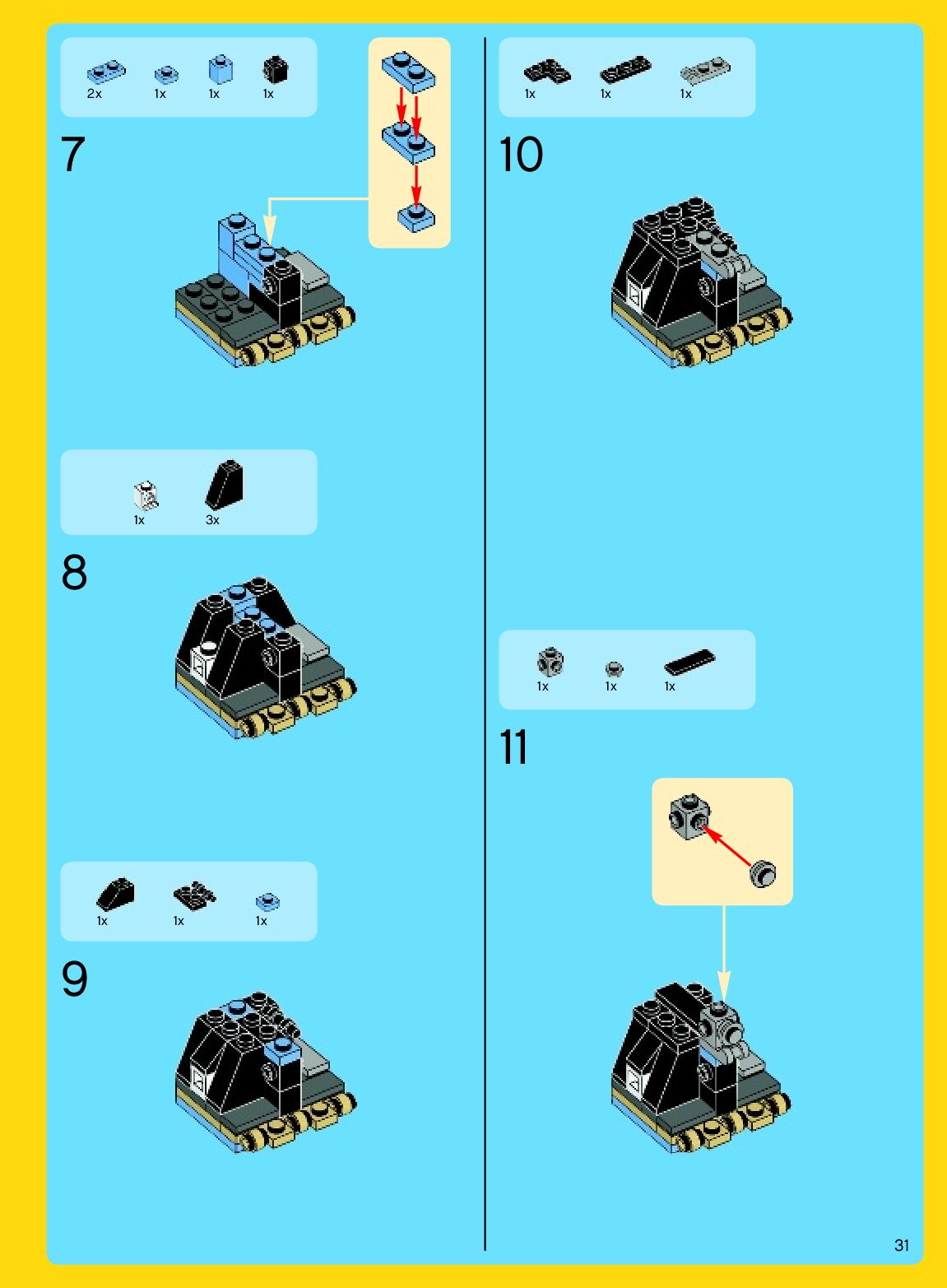 2x 1x 1x 1x

7

1x 3x

8

1x 1x 1x

9

1x 1x 1x

10

1x 1x 1x

11

31