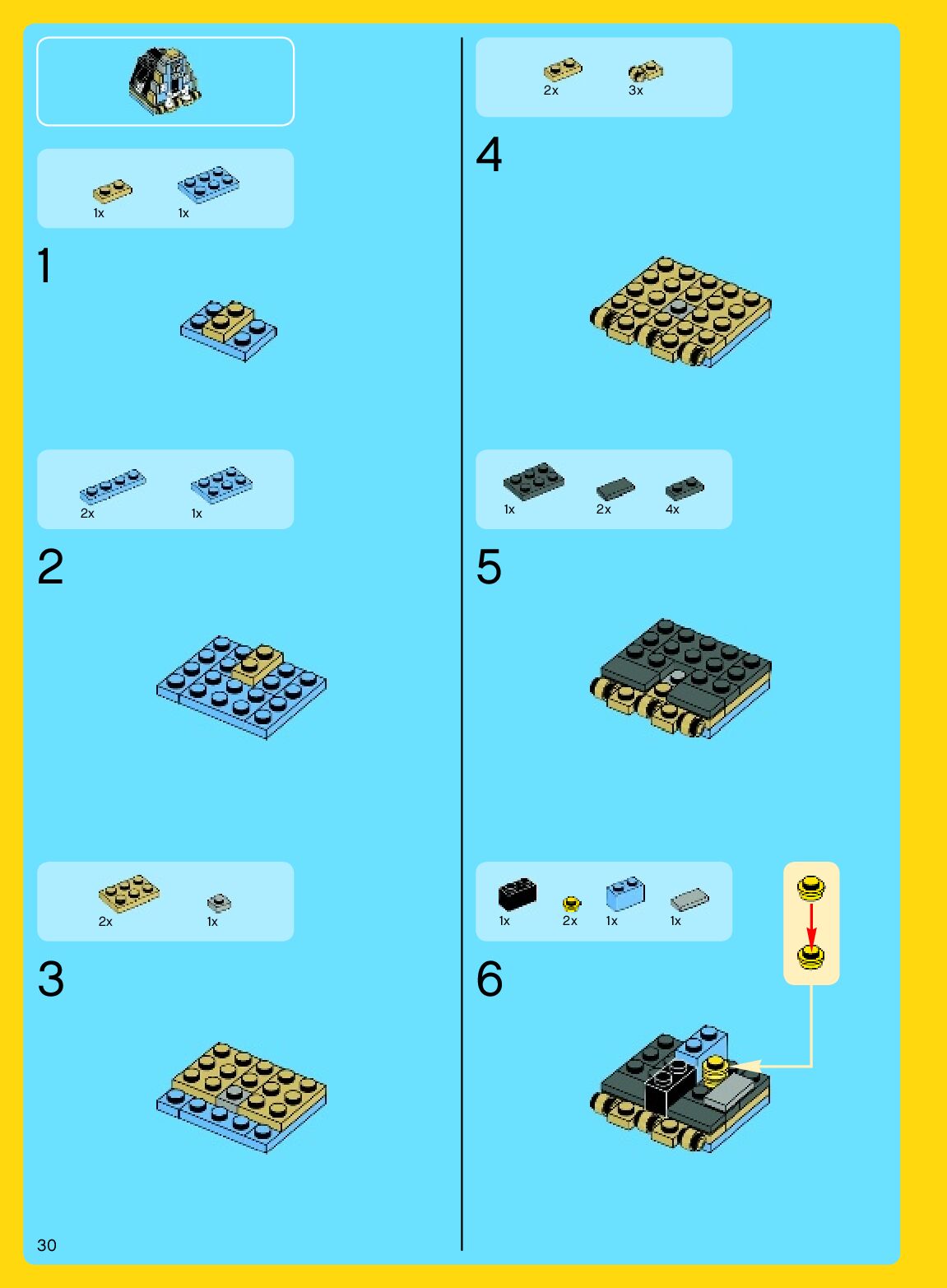 1x 1x

1

2x 1x

2

2x 1x

3

2x 3x

4

1x 2x 4x

5

1x 2x 1x 1x

6

30