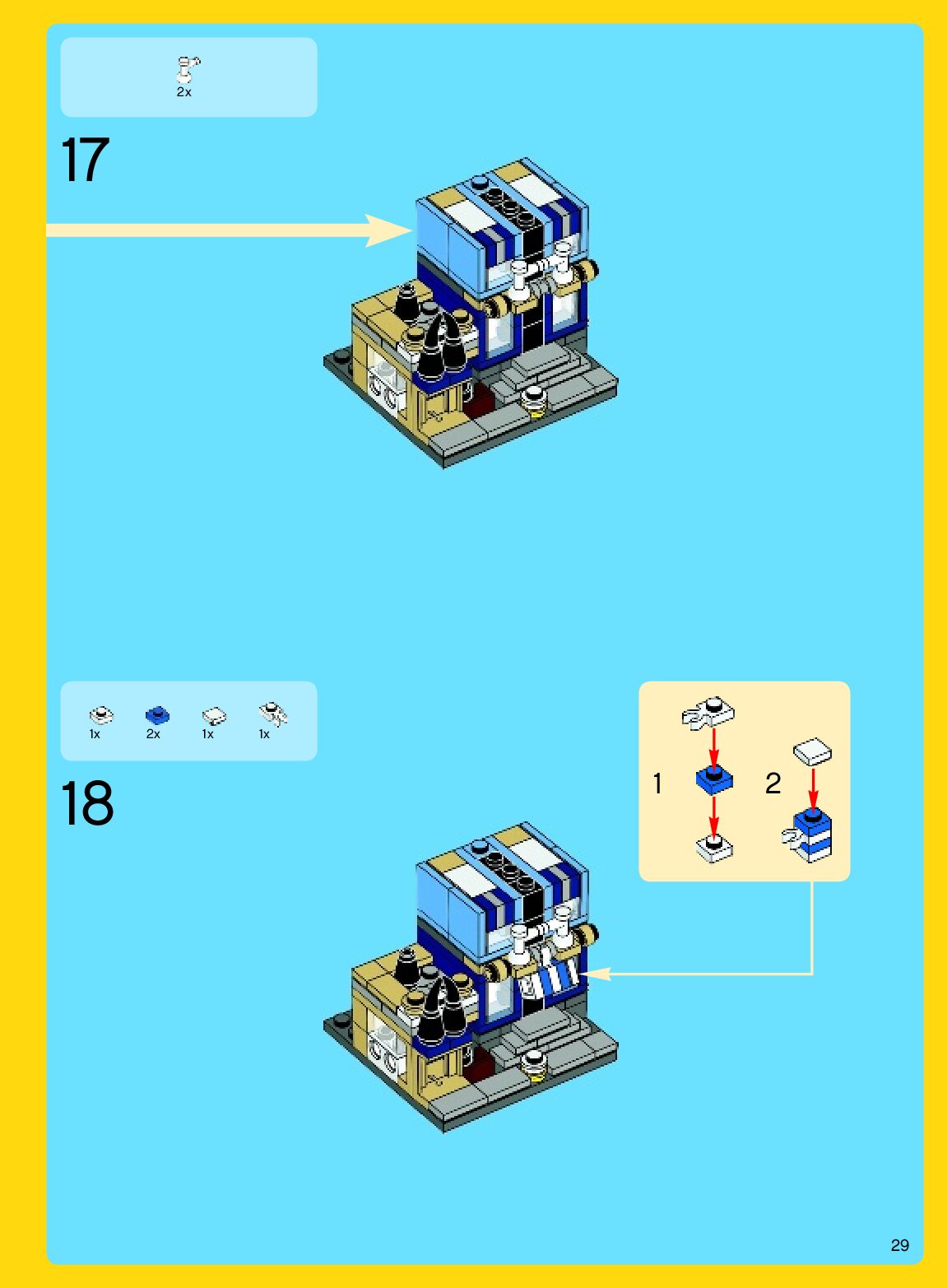 2x

17

1x 2x 1x 1x

18

1

2

29