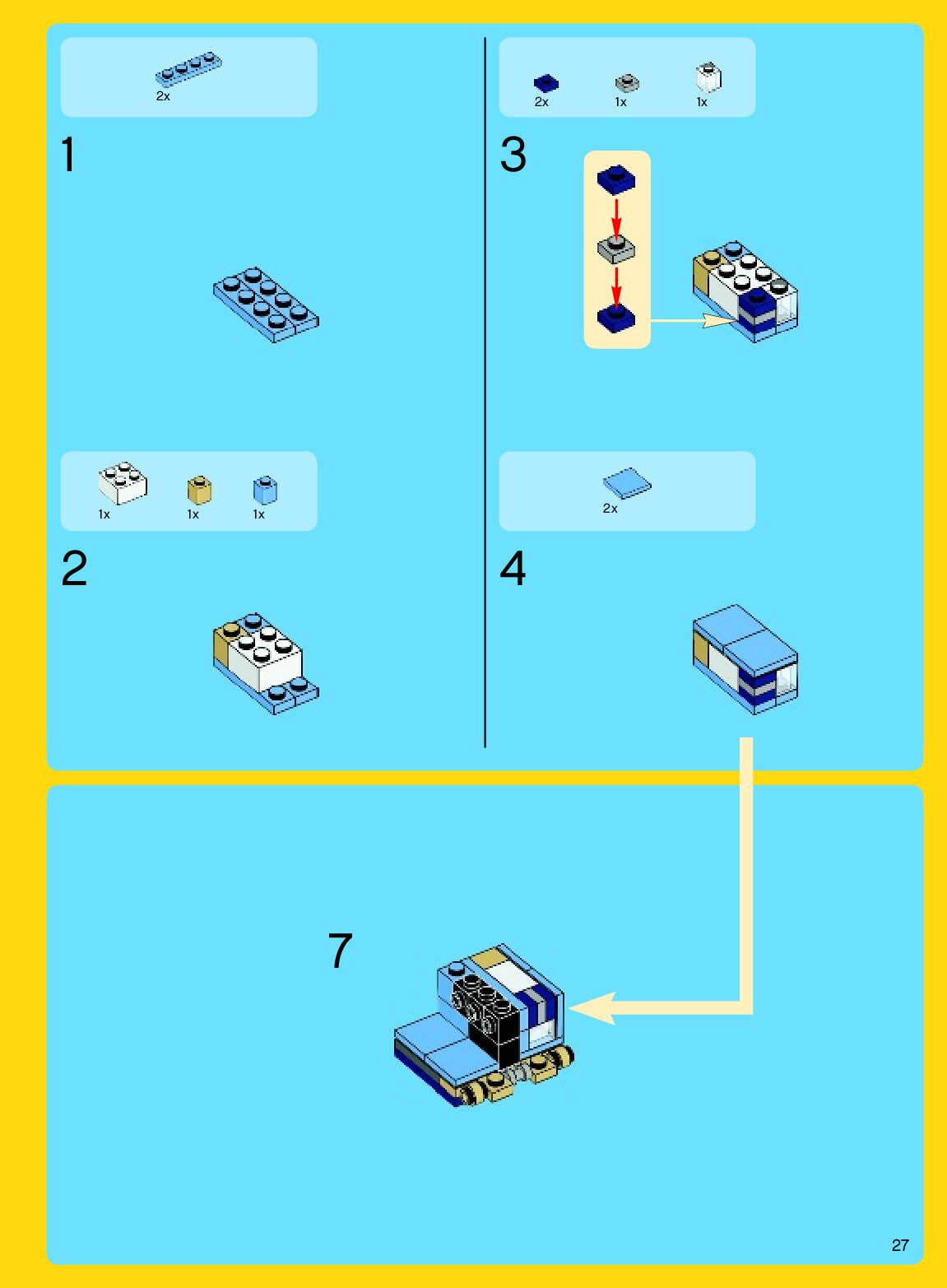 2x

1

1x 1x 1x

2

2x 1x 1x

3

2x

4

7

27