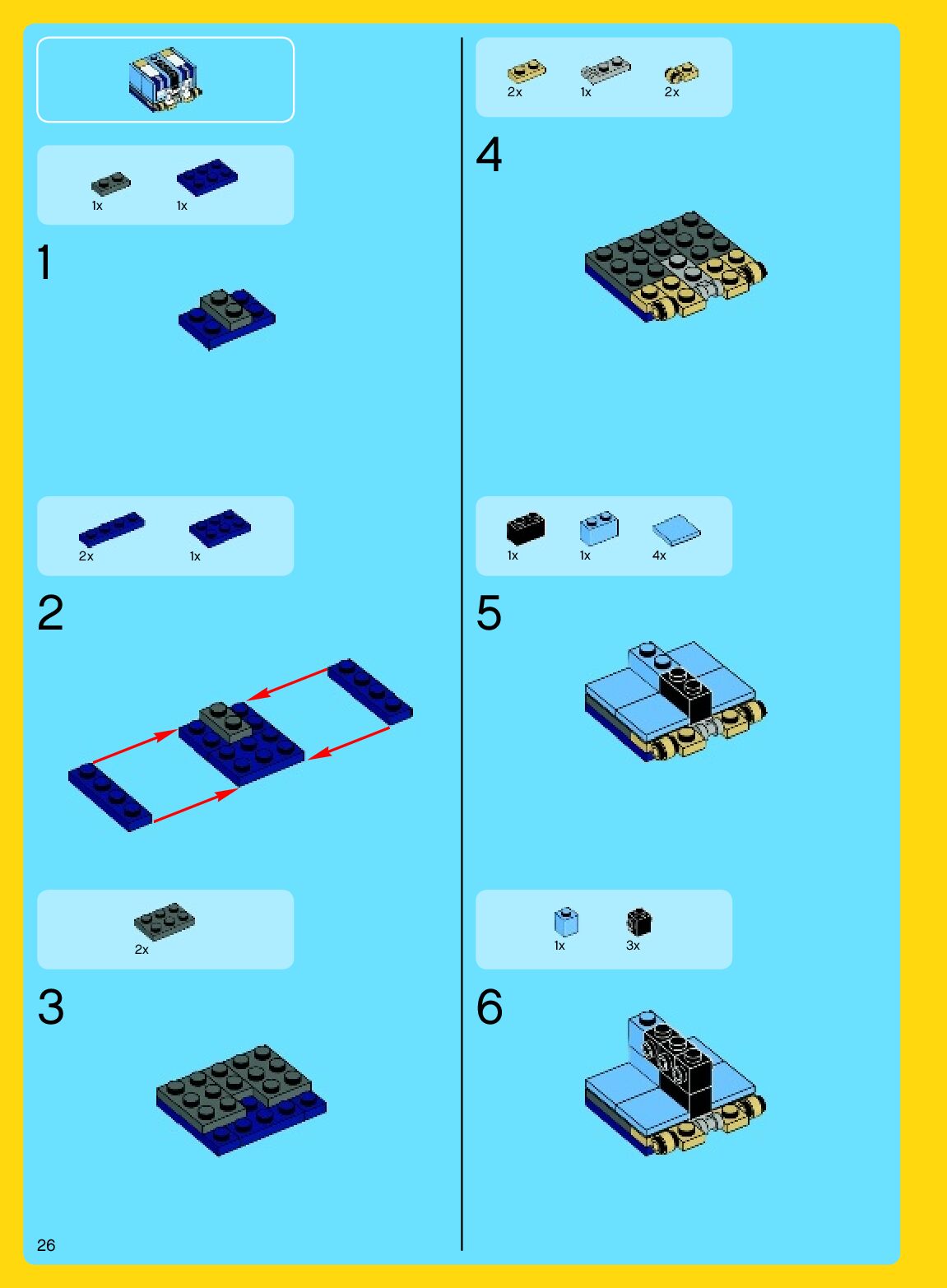 1x 1x

1

2x 1x

2

2x

3

2x 1x 2x

4

1x 1x 4x

5

1x 3x

6

26