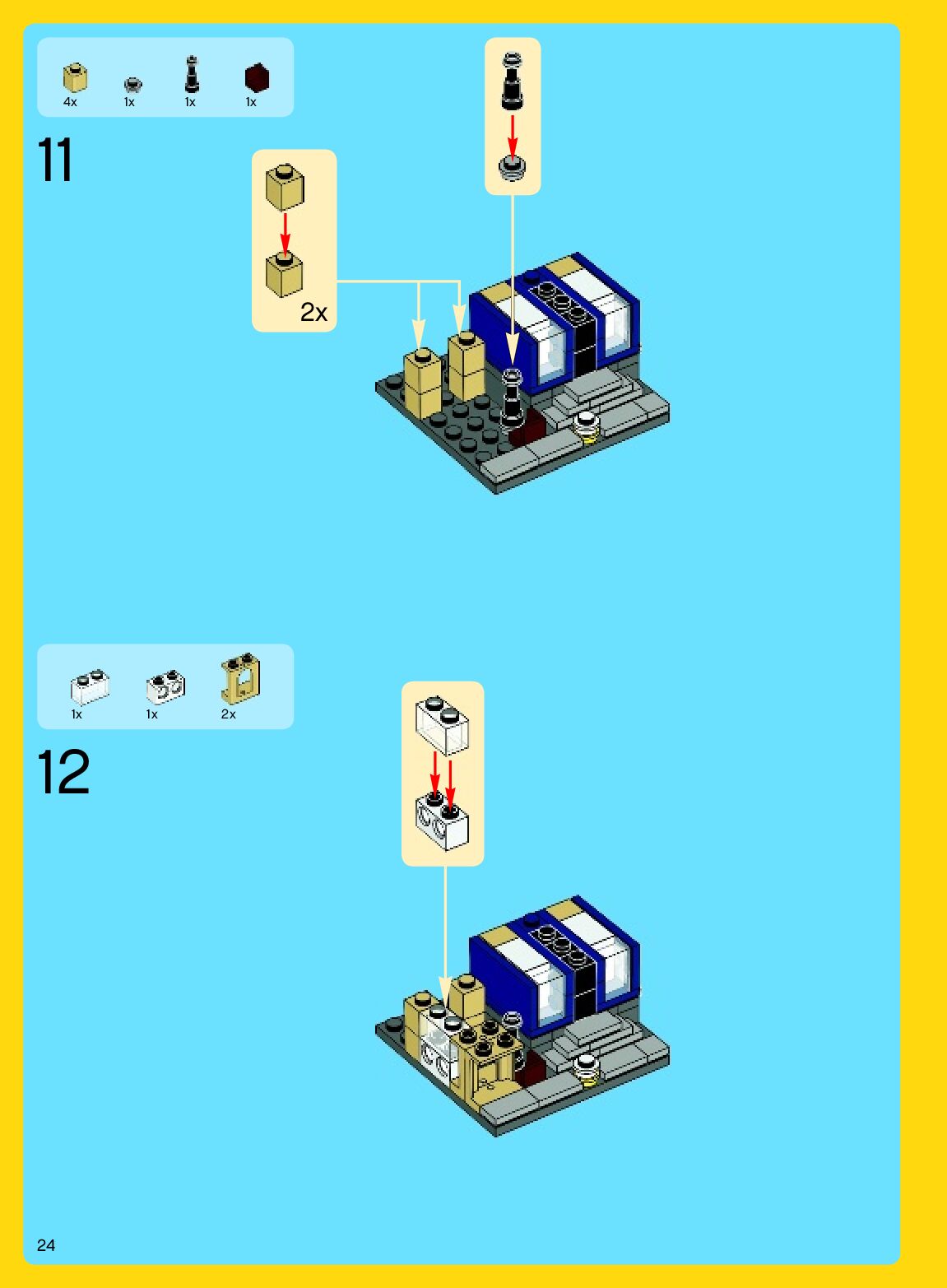 4x 1x 1x 1x

11

2x

1x 1x 2x

12

24