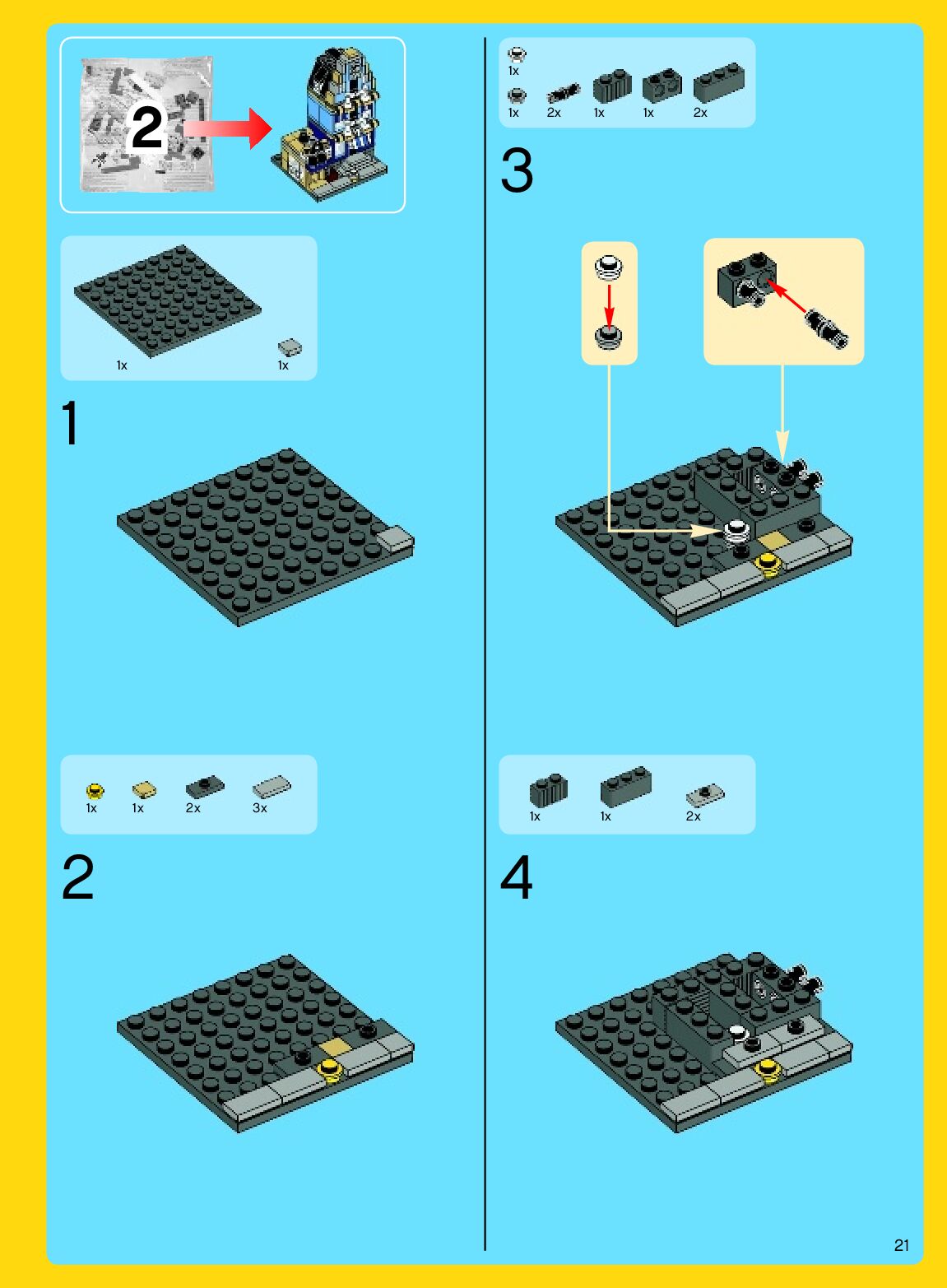 2

1x 1x

1

1x 1x 2x 3x

2

1x
1x 2x 1x 1x 2x

3

1x 1x 2x

4

21