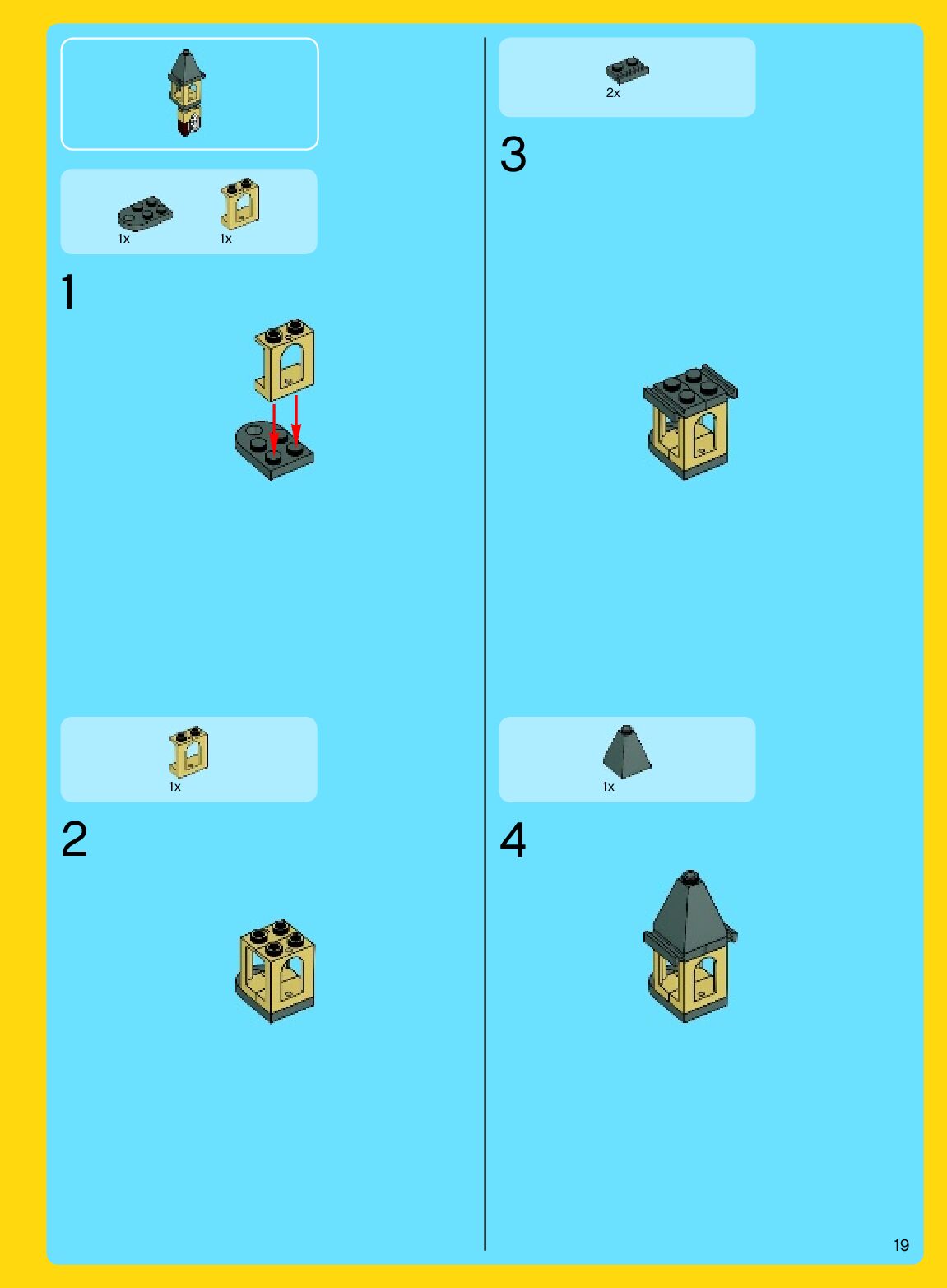 1x 1x

1

1x

2

2x

3

1x

4

19