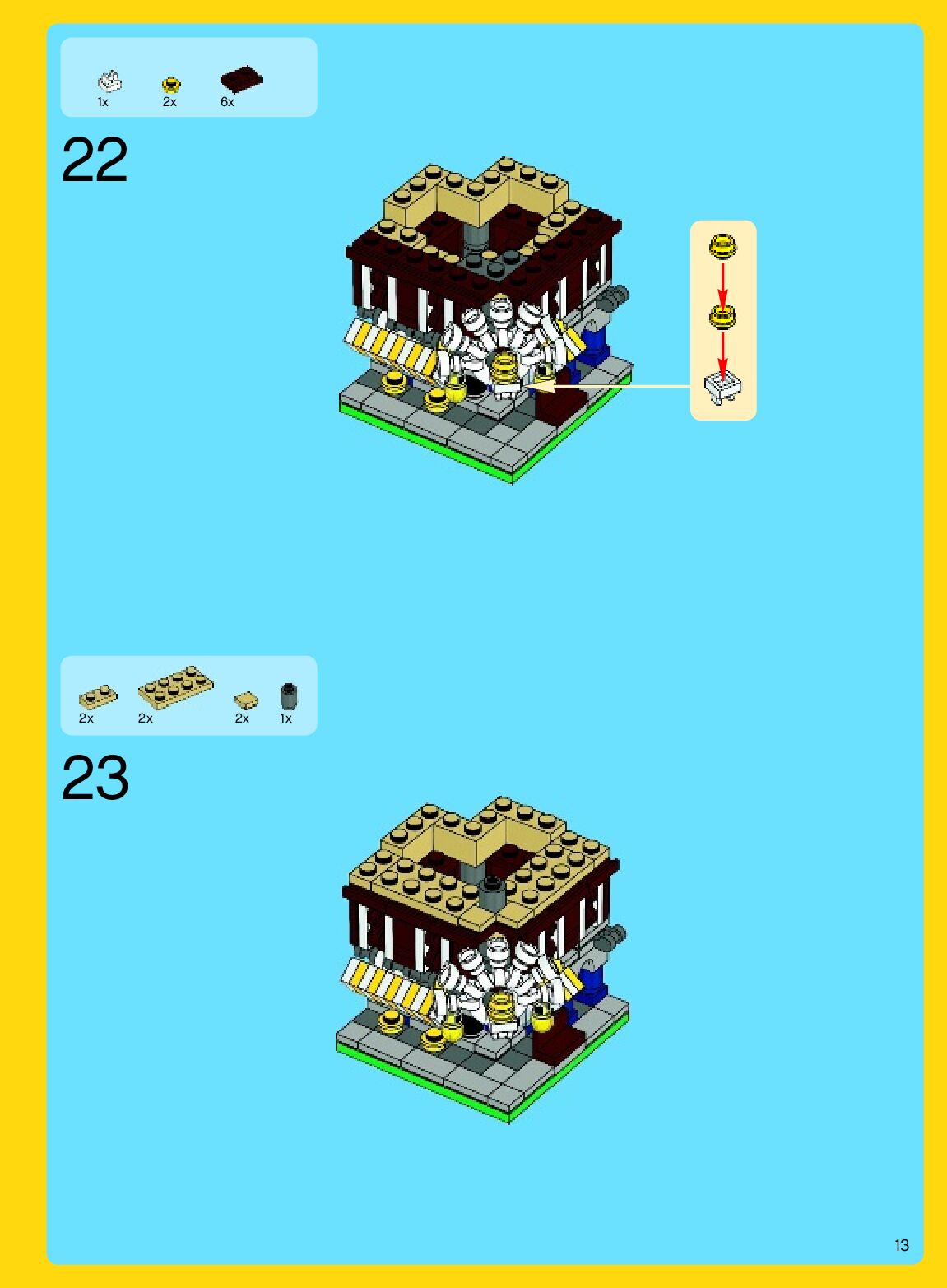 1x 2x 6x

22

2x 2x 2x 1x

23

13