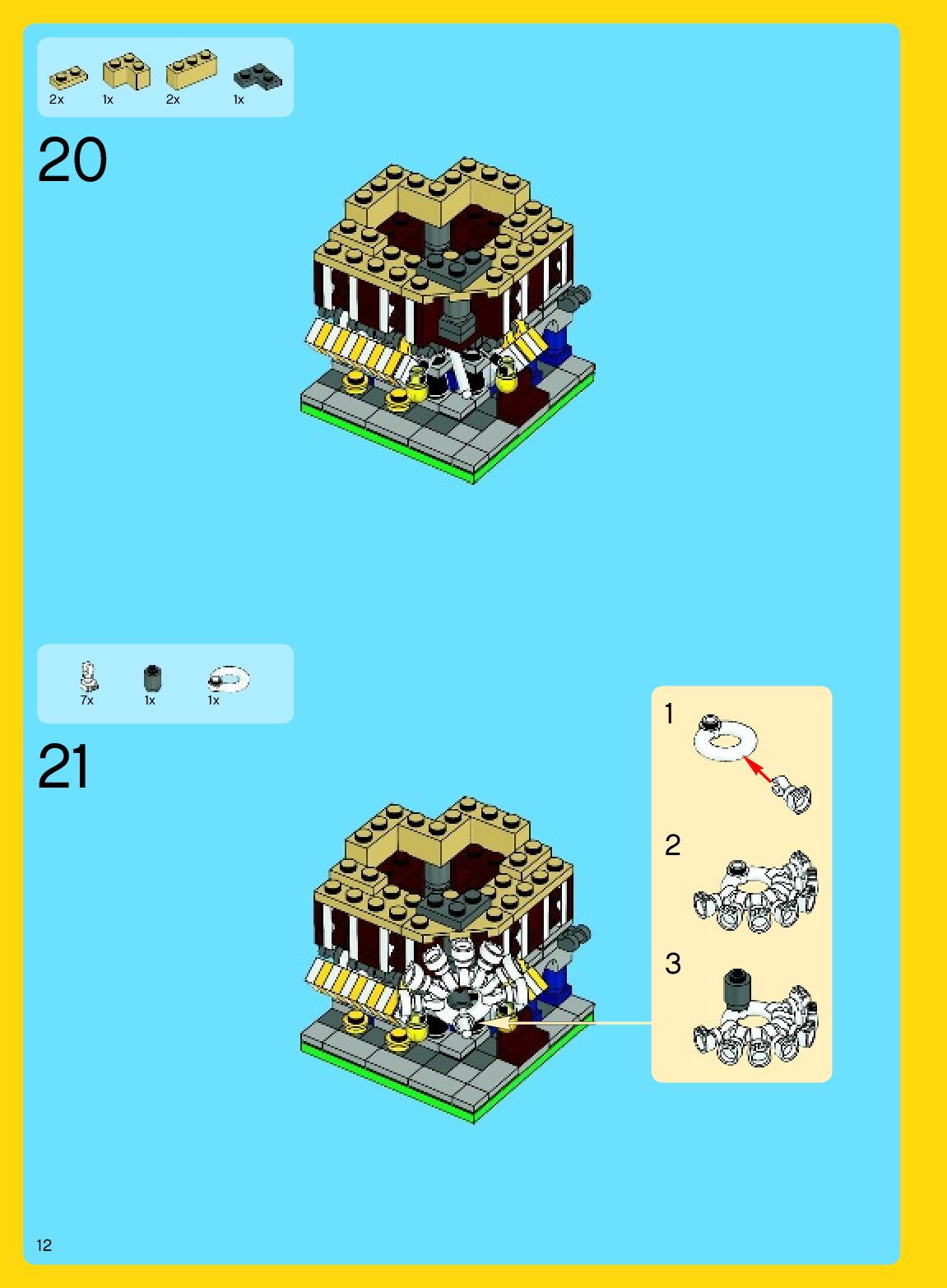 2x 1x 2x 1x

20

7x 1x 1x

21

1

2

3

12