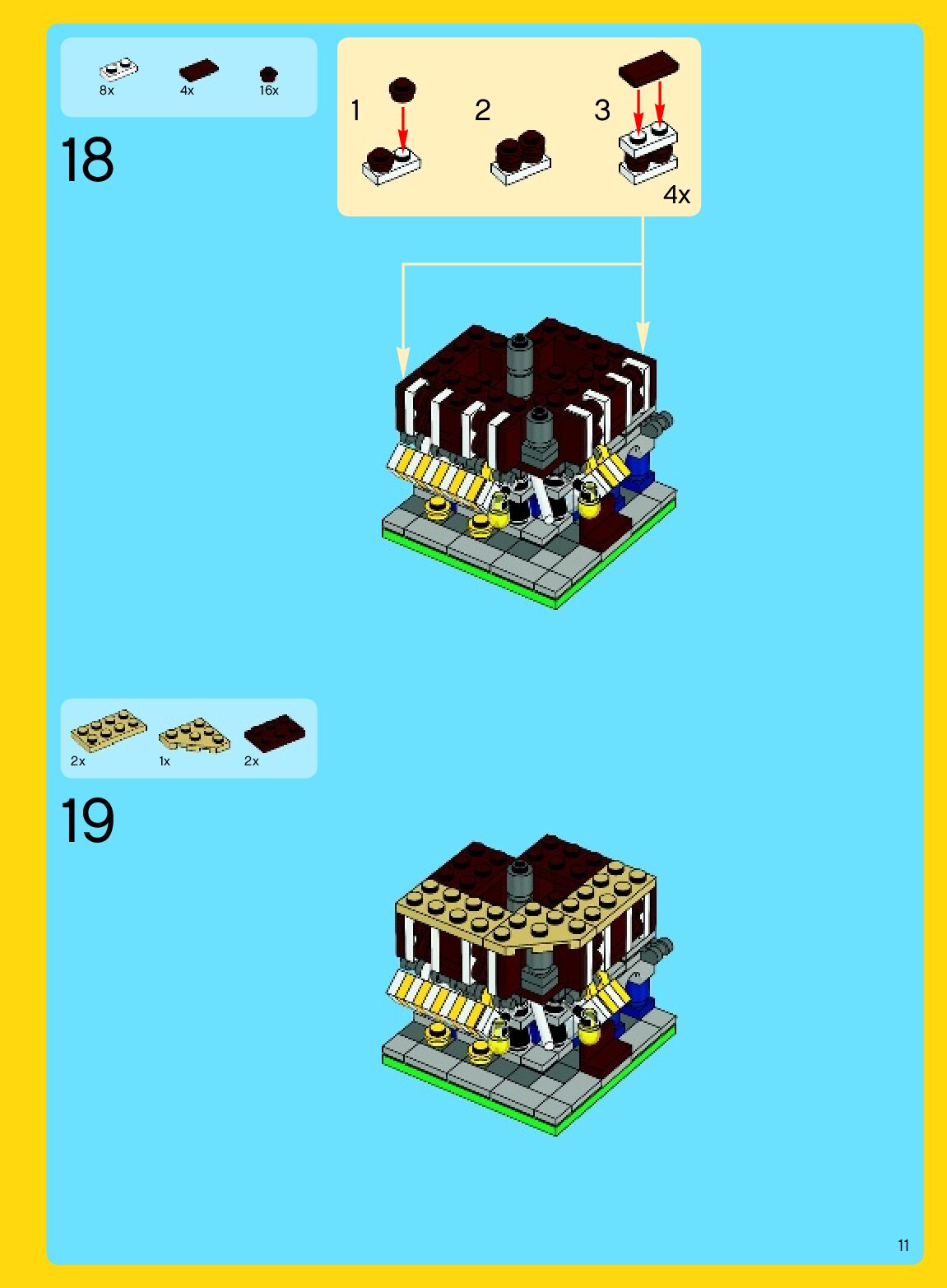 8x 4x 16x

18

1 2 3

4x

2x 1x 2x

19

11