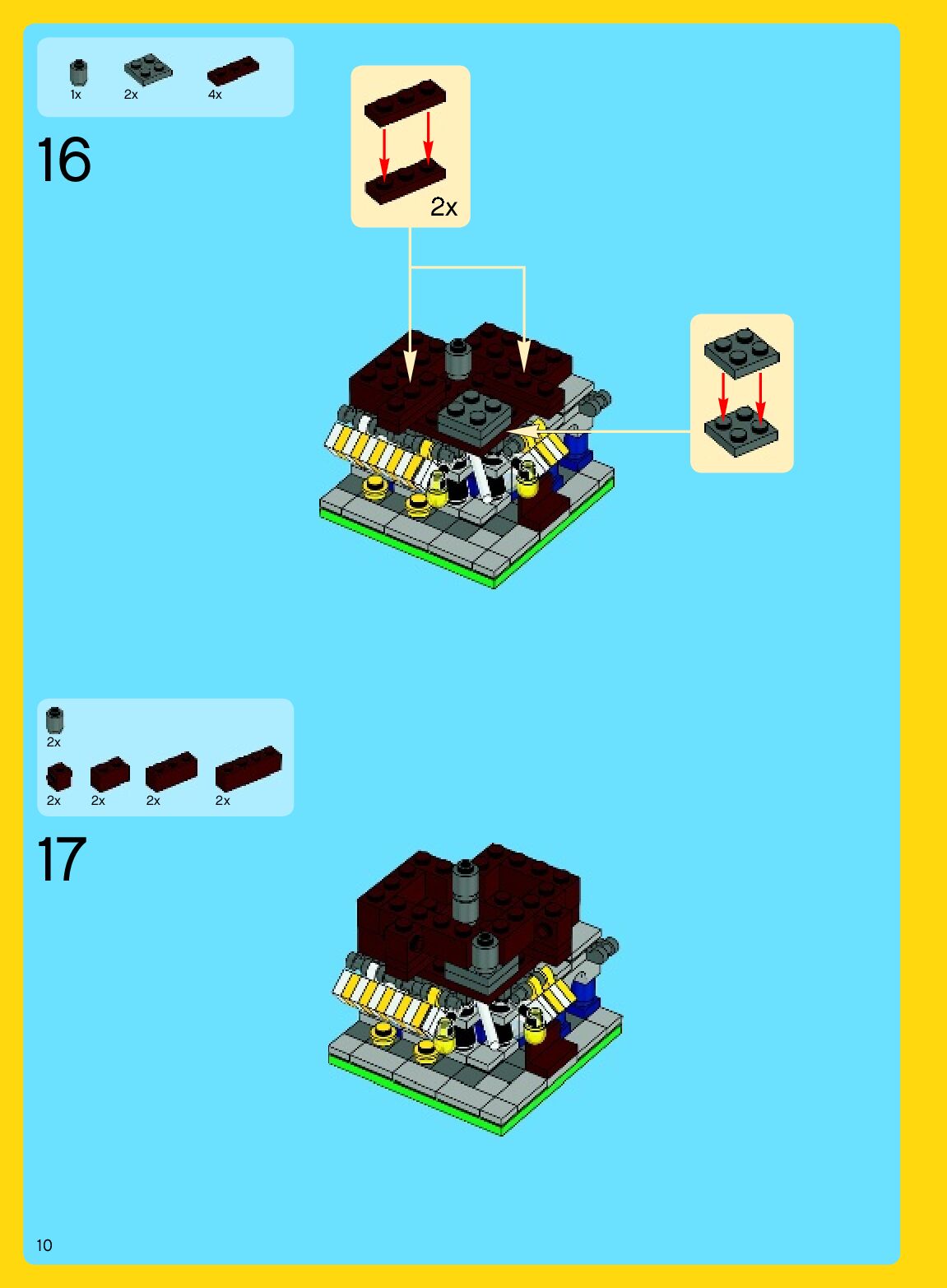 1x 2x 4x

16

2x

2x

2x 2x 2x 2x

17

10