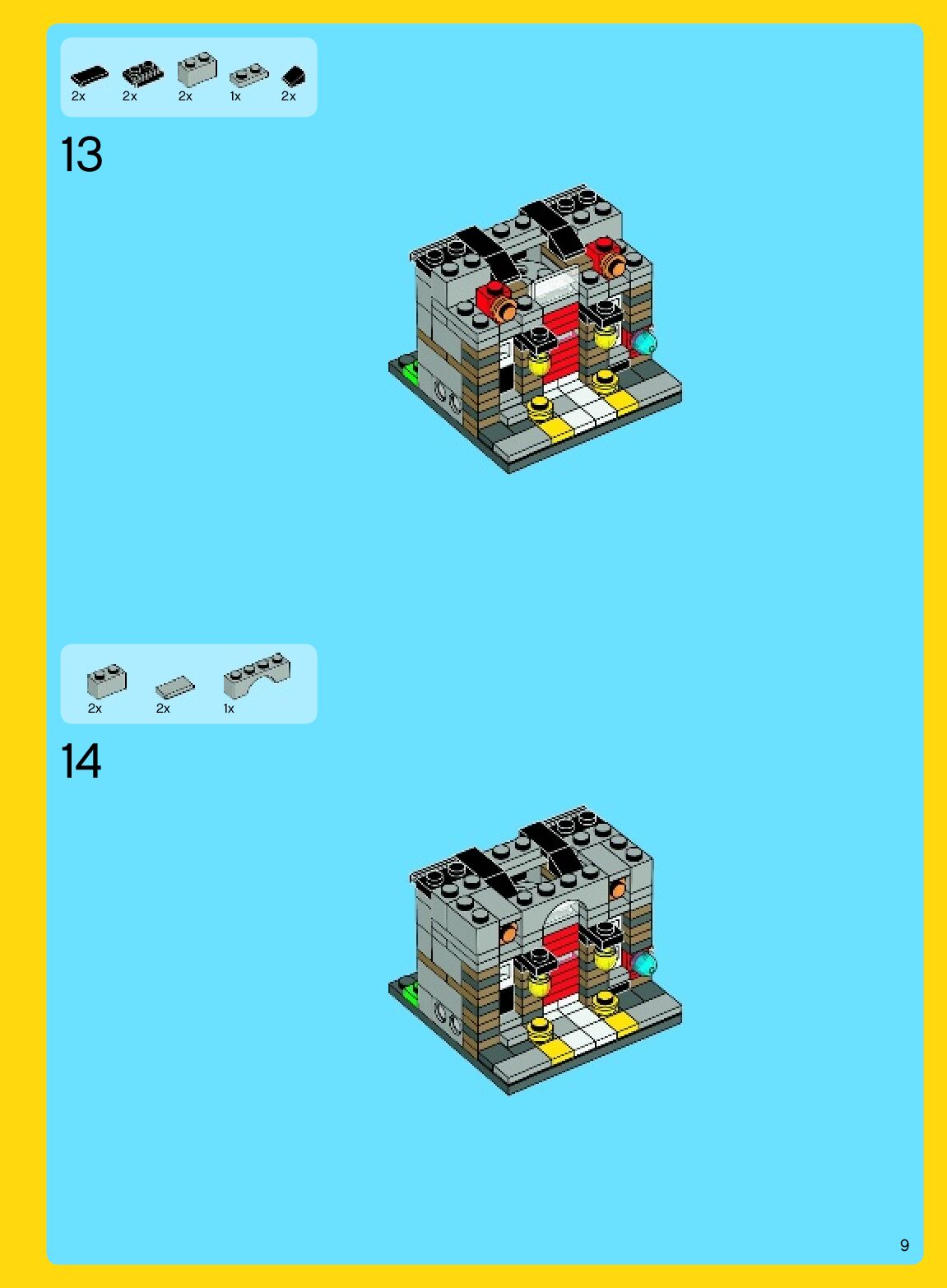 2x 2x 2x 1x 2x

13

2x 2x 1x

14

9