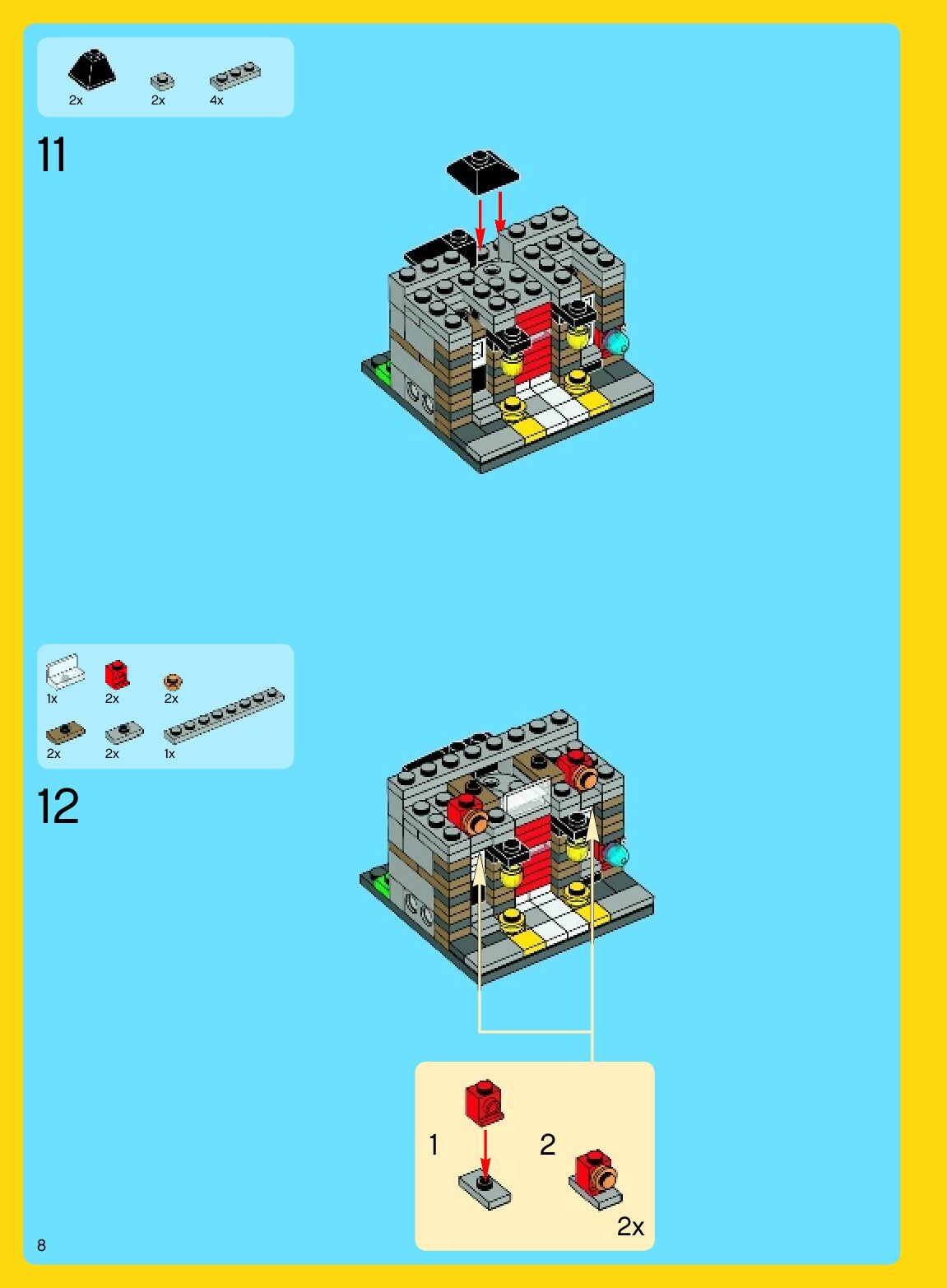 2x 2x 4x

11

1x 2x 2x

2x 2x 1x

12

1

2

2x

8