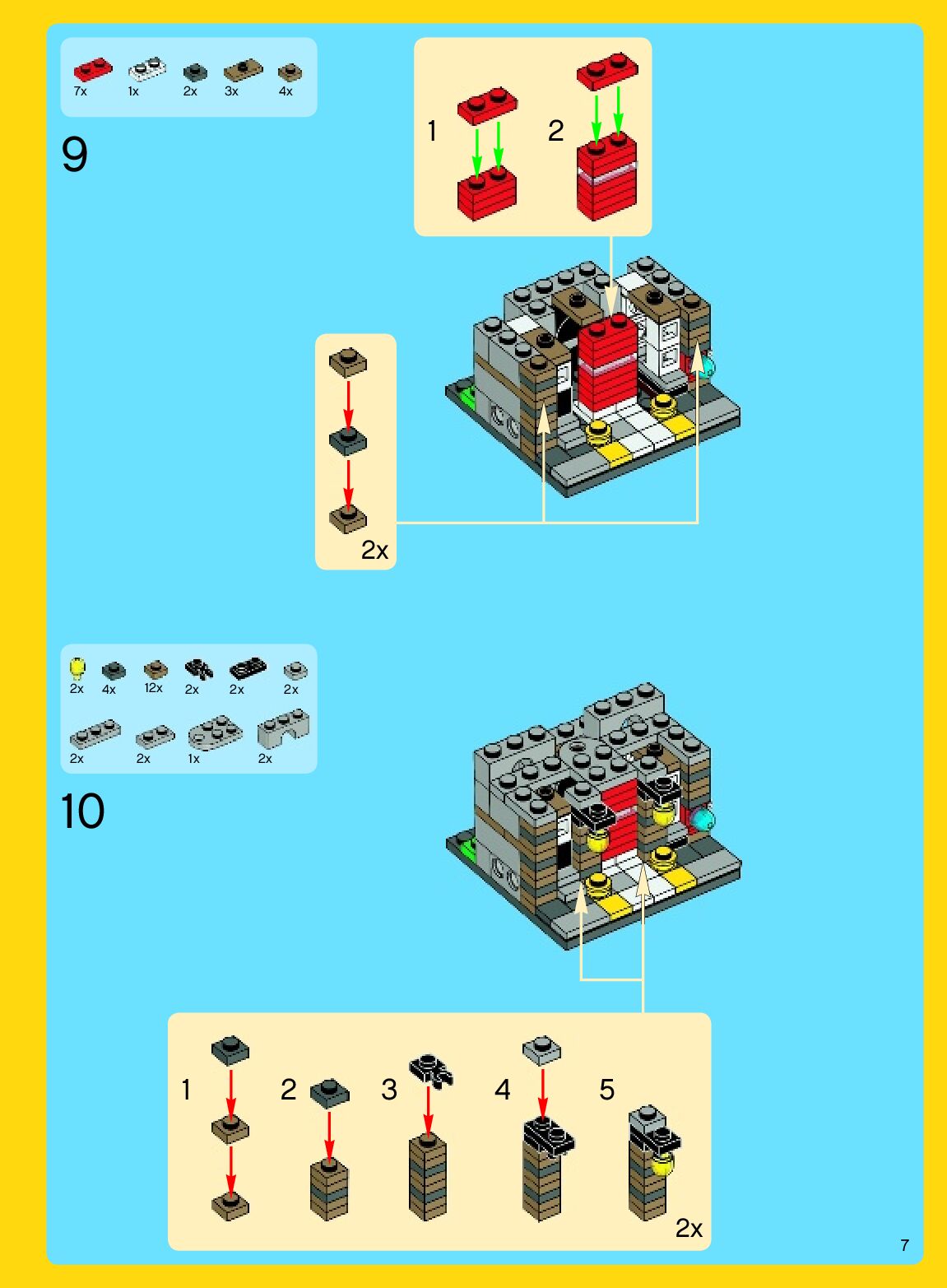 7x 1x 2x 3x 4x

9

1 2

2x

2x 4x 12x 2x 2x 2x

2x 2x 1x 2x

10

1 2 3 4 5

2x

7