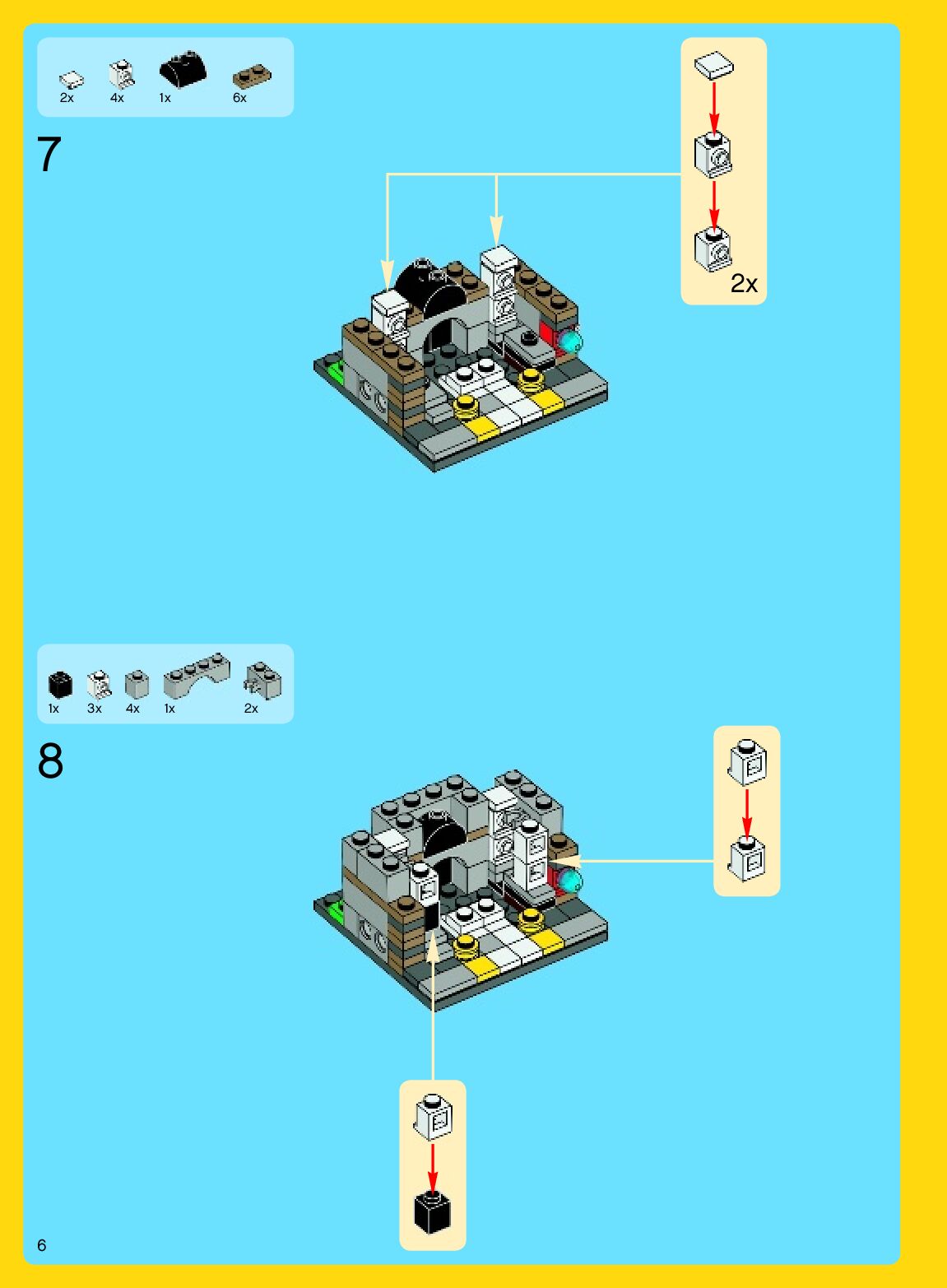 2x 4x 1x 6x

7

2x

1x 3x 4x 1x 2x

8

6