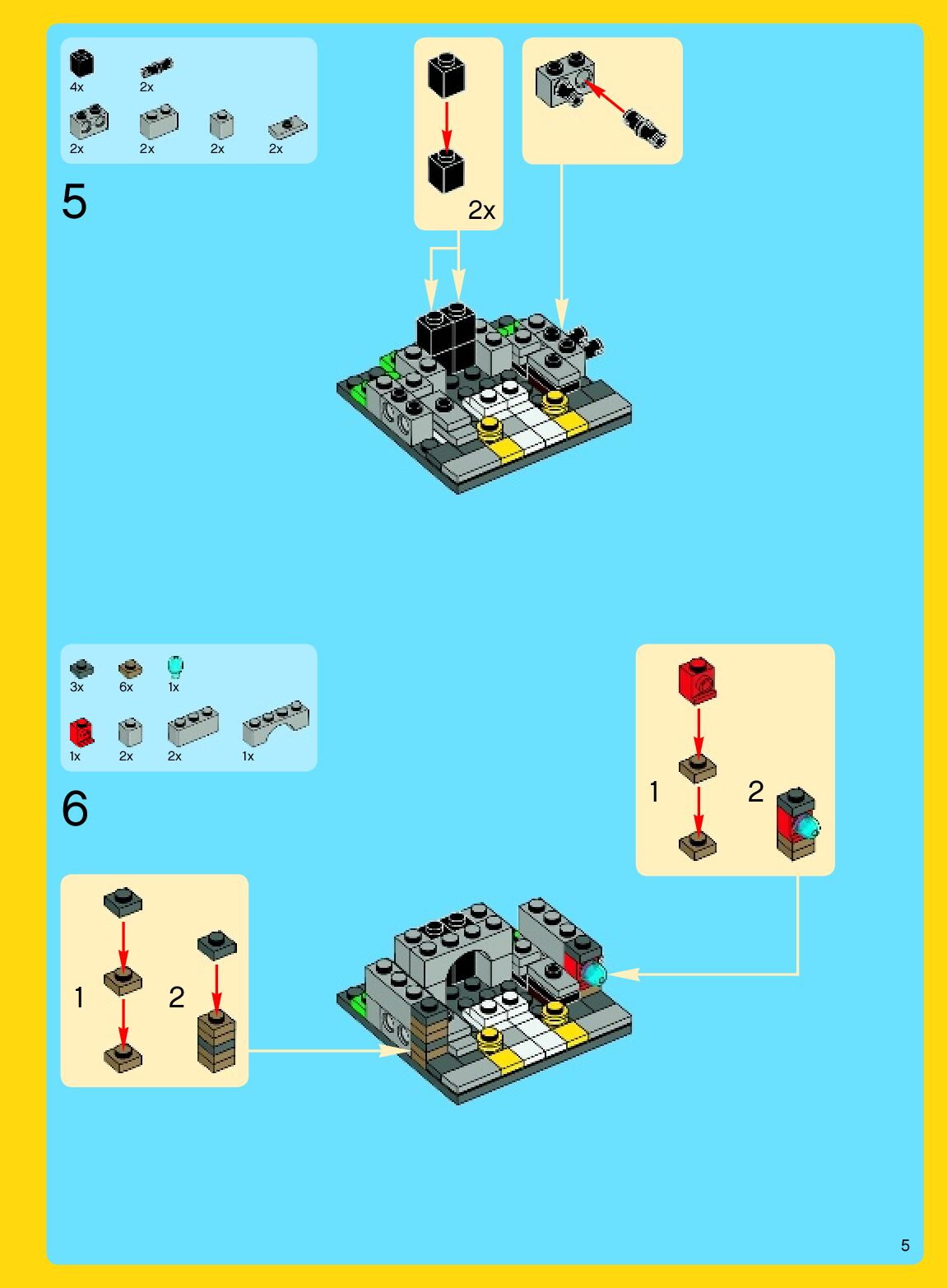 4x
2x
2x
2x
2x
2x

5

2x

3x
6x
1x
1x
2x
2x
1x

6

1
2

1
2

5