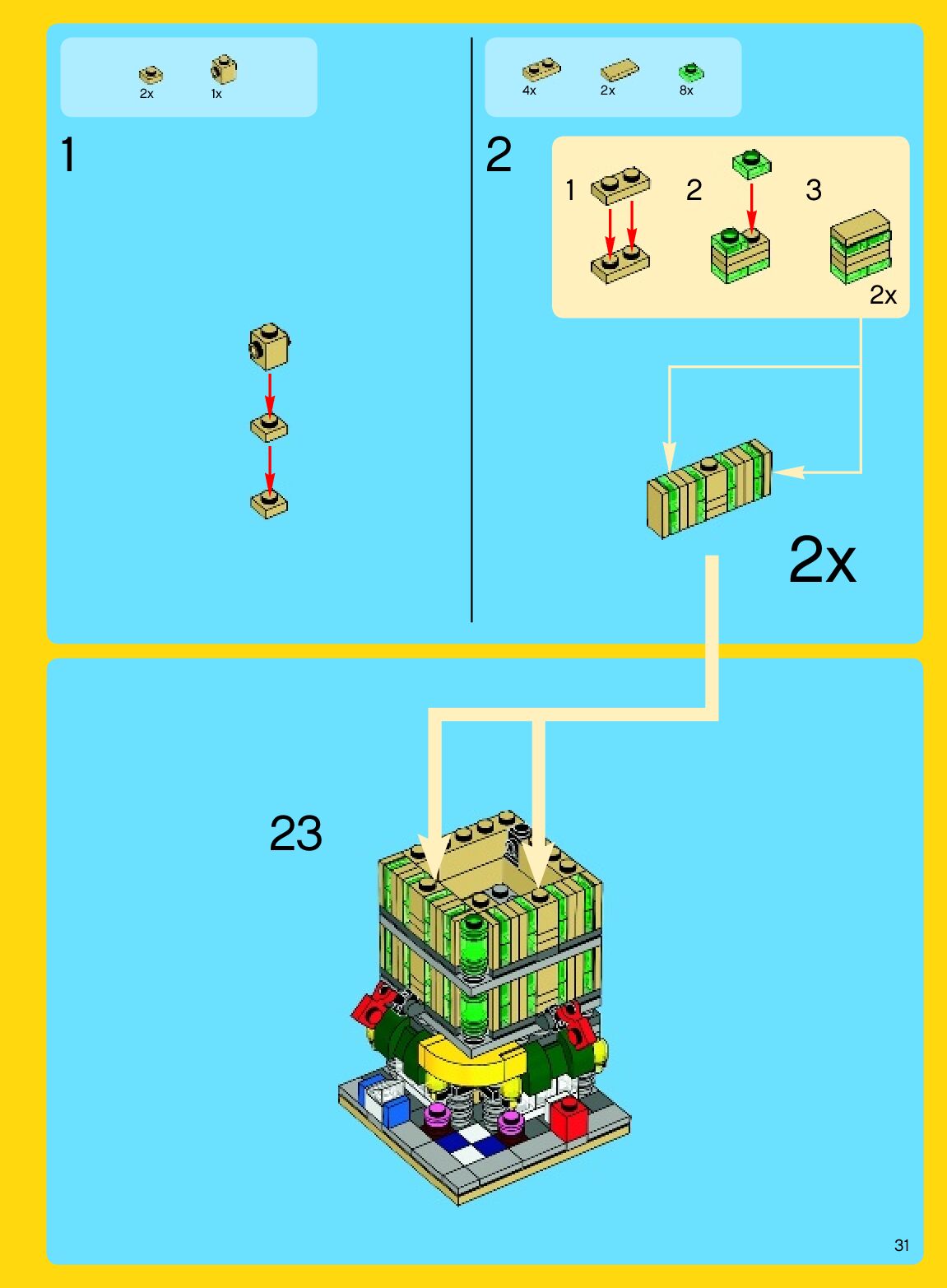 2x 1x

1

4x 2x 8x

2

1 2 3

2x

2x

23

31